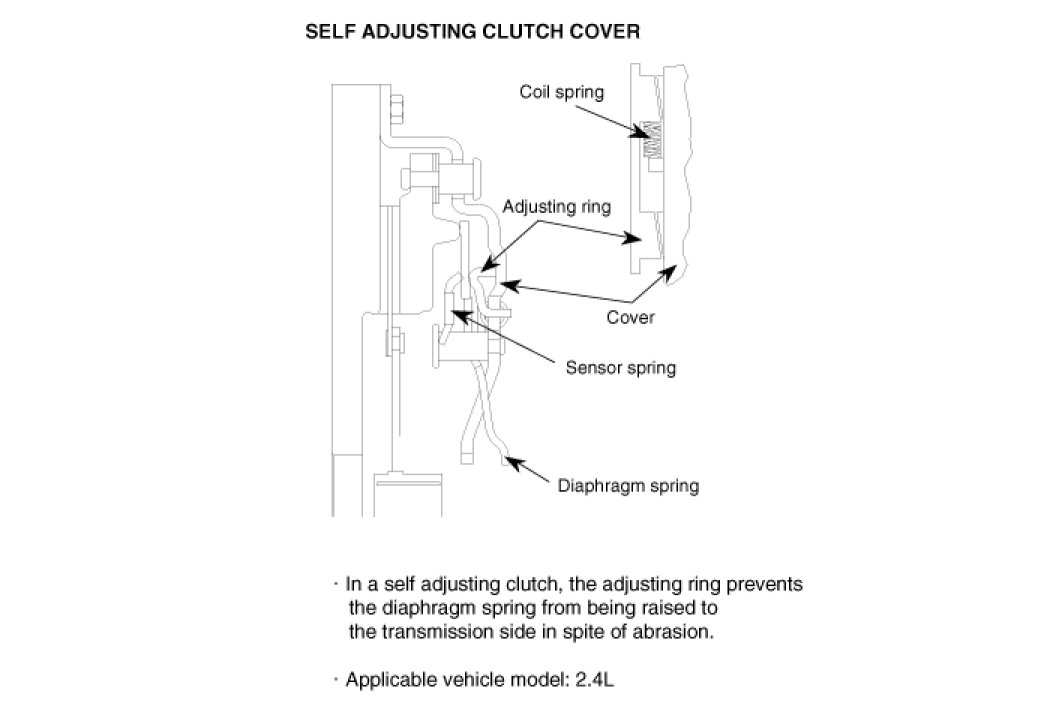 SELF ADJUSTING CLUTCH COVER

Coil spring

Adjusting ring

Cover

Sensor spring

Diaphragm spring

· In a self adjusting clutch, the adjusting ring prevents the diaphragm spring from being raised to the transmission side in spite of abrasion.

· Applicable vehicle model: 2.4L