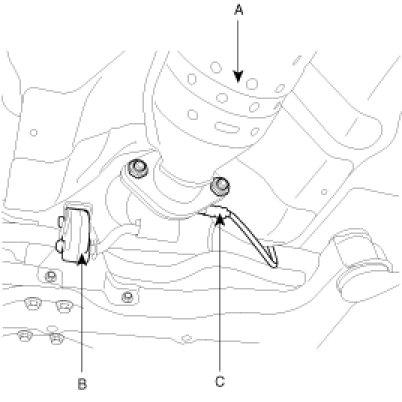 A
B
C