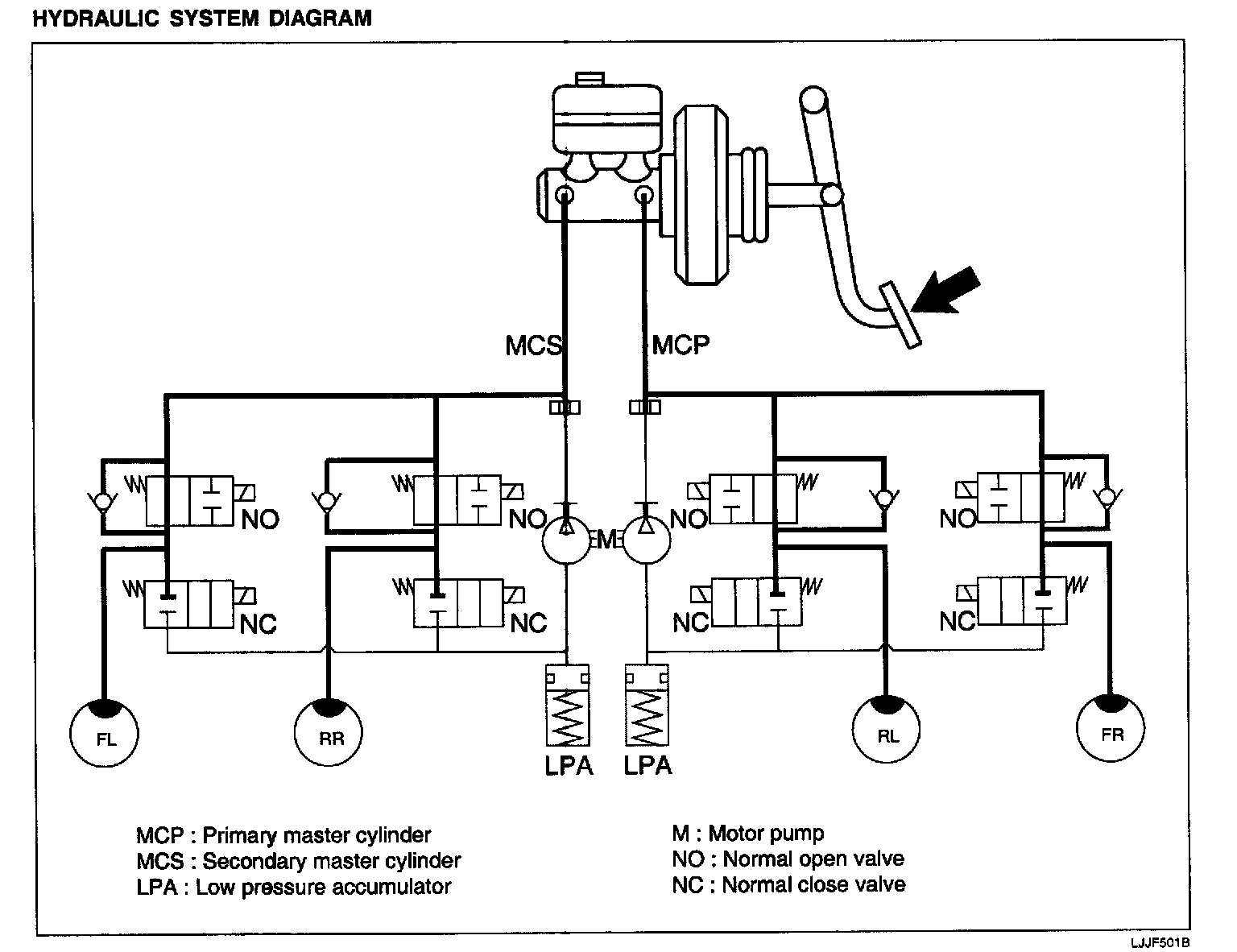 HYDRAULIC SYSTEM DIAGRAM

MCS
MCP

NO
NO
M
NO
NO

NC
NC
NC
NC

FL
RR
LPA
LPA
RL
FR

MCP : Primary master cylinder
MCS : Secondary master cylinder
LPA : Low pressure accumulator

M : Motor pump
NO : Normal open valve
NC : Normal close valve

LJJF501B