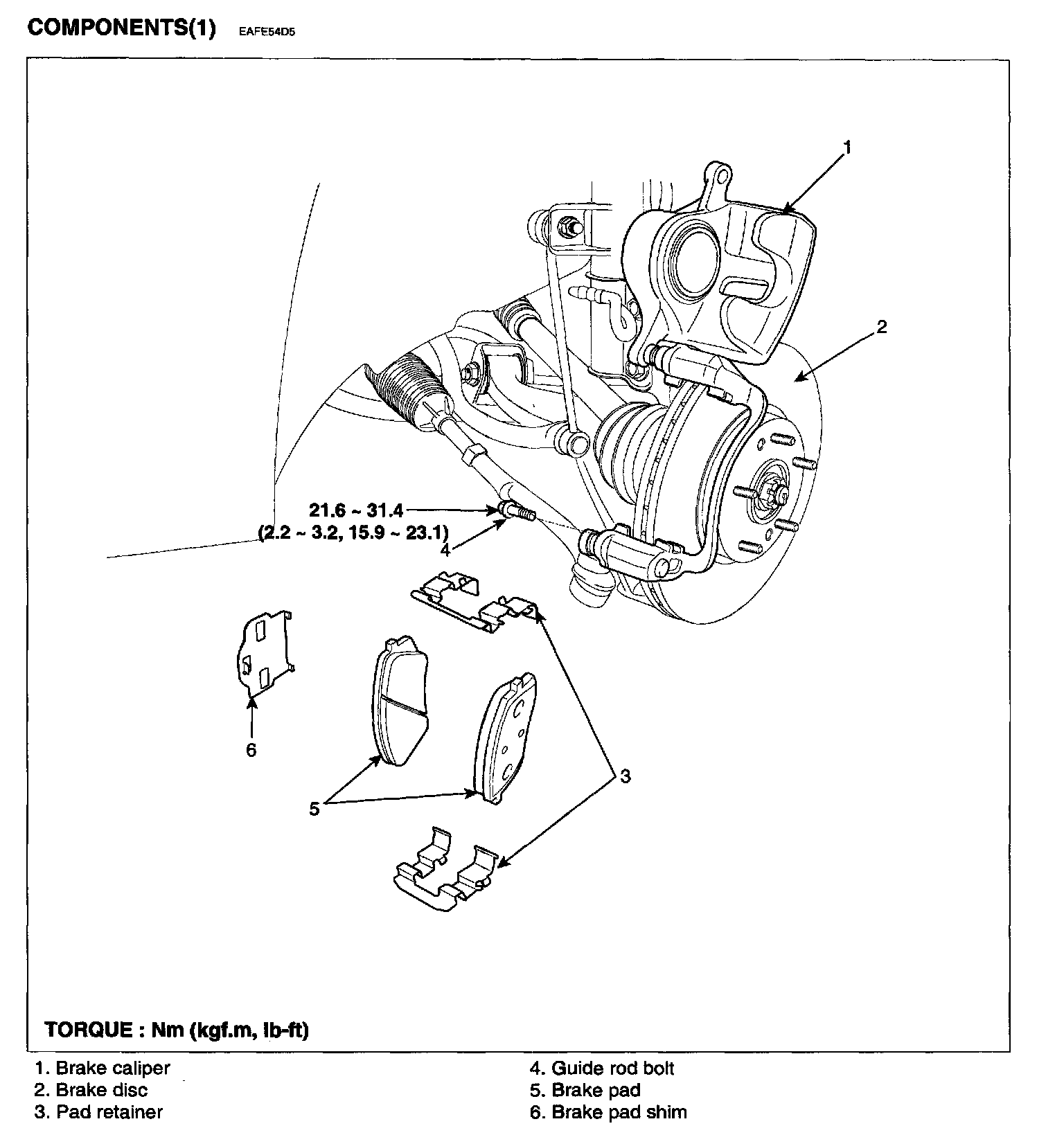 COMPONENTS(1) EAFE54D5

1

2

21.6 ~ 31.4
(2.2 ~ 3.2, 15.9 ~ 23.1)

4

6

5

3

TORQUE : Nm (kgf.m, lb-ft)

1. Brake caliper
2. Brake disc
3. Pad retainer

4. Guide rod bolt
5. Brake pad
6. Brake pad shim