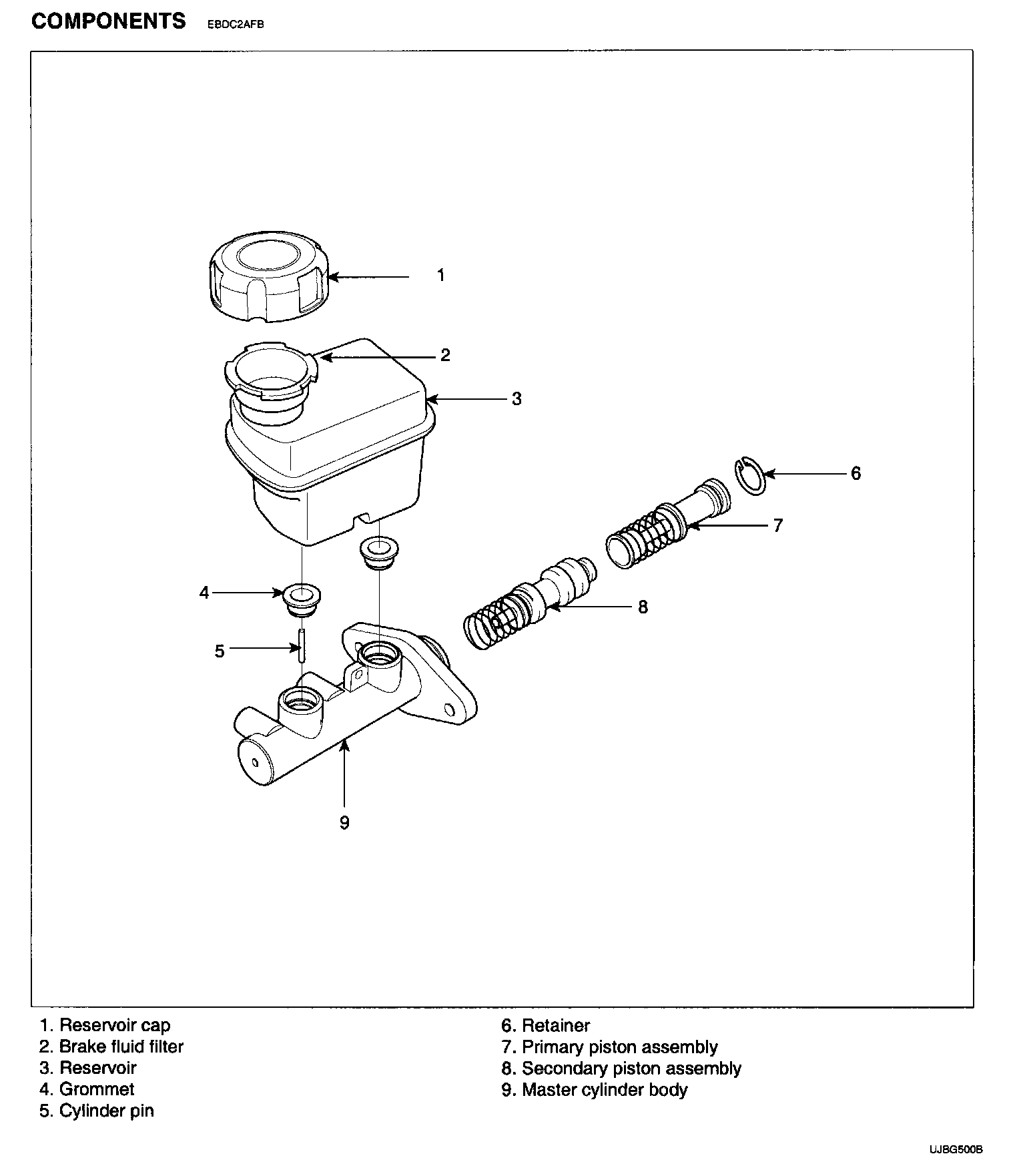 COMPONENTS EBDC2AFB

1

2

3

6

7

4

8

5

9

1. Reservoir cap
2. Brake fluid filter
3. Reservoir
4. Grommet
5. Cylinder pin

6. Retainer
7. Primary piston assembly
8. Secondary piston assembly
9. Master cylinder body

UJBG500B