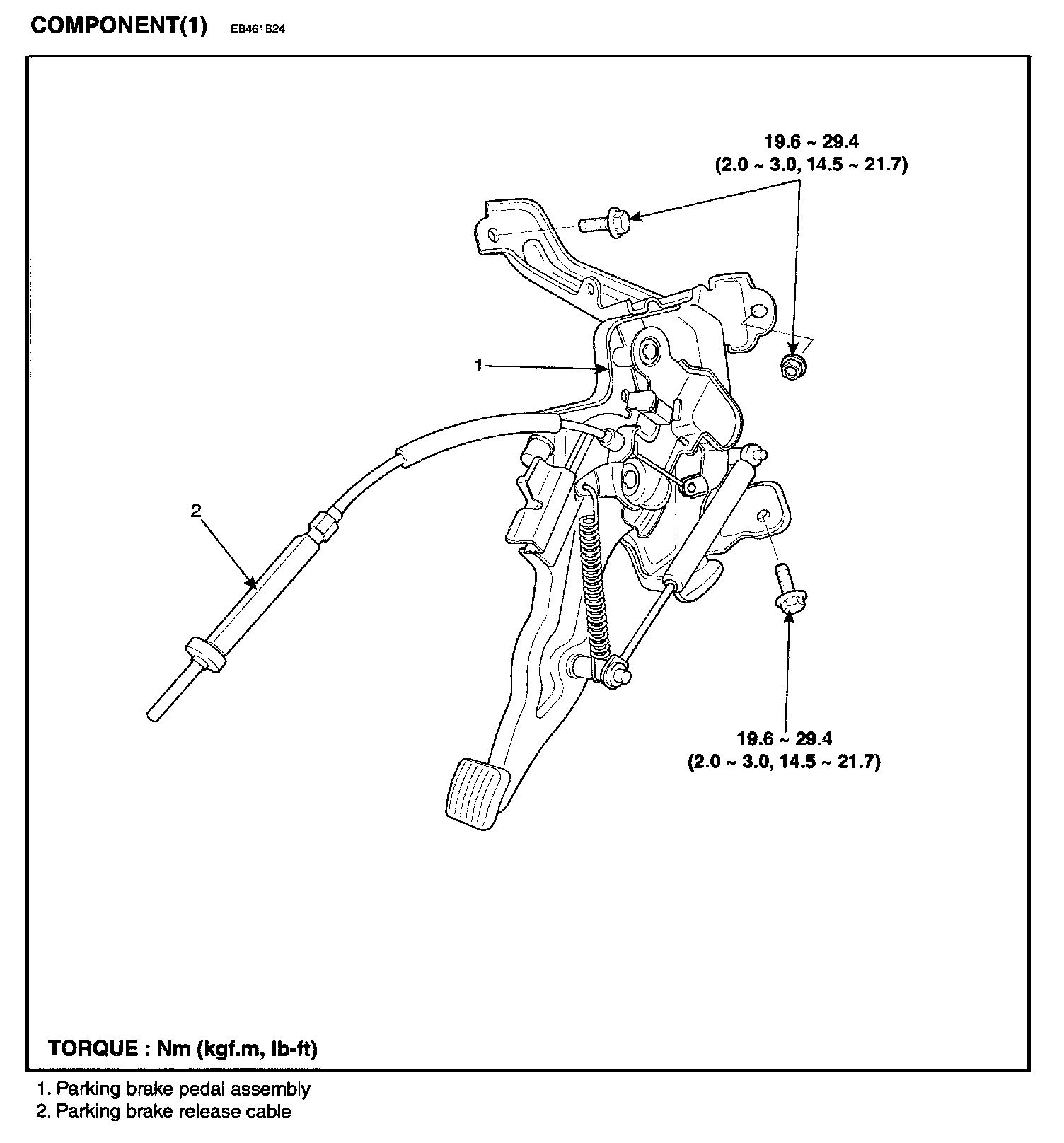 COMPONENT(1) EB461B24

19.6 ~ 29.4
(2.0 ~ 3.0, 14.5 ~ 21.7)

1

2

19.6 ~ 29.4
(2.0 ~ 3.0, 14.5 ~ 21.7)

TORQUE : Nm (kgf.m, lb-ft)

1. Parking brake pedal assembly
2. Parking brake release cable