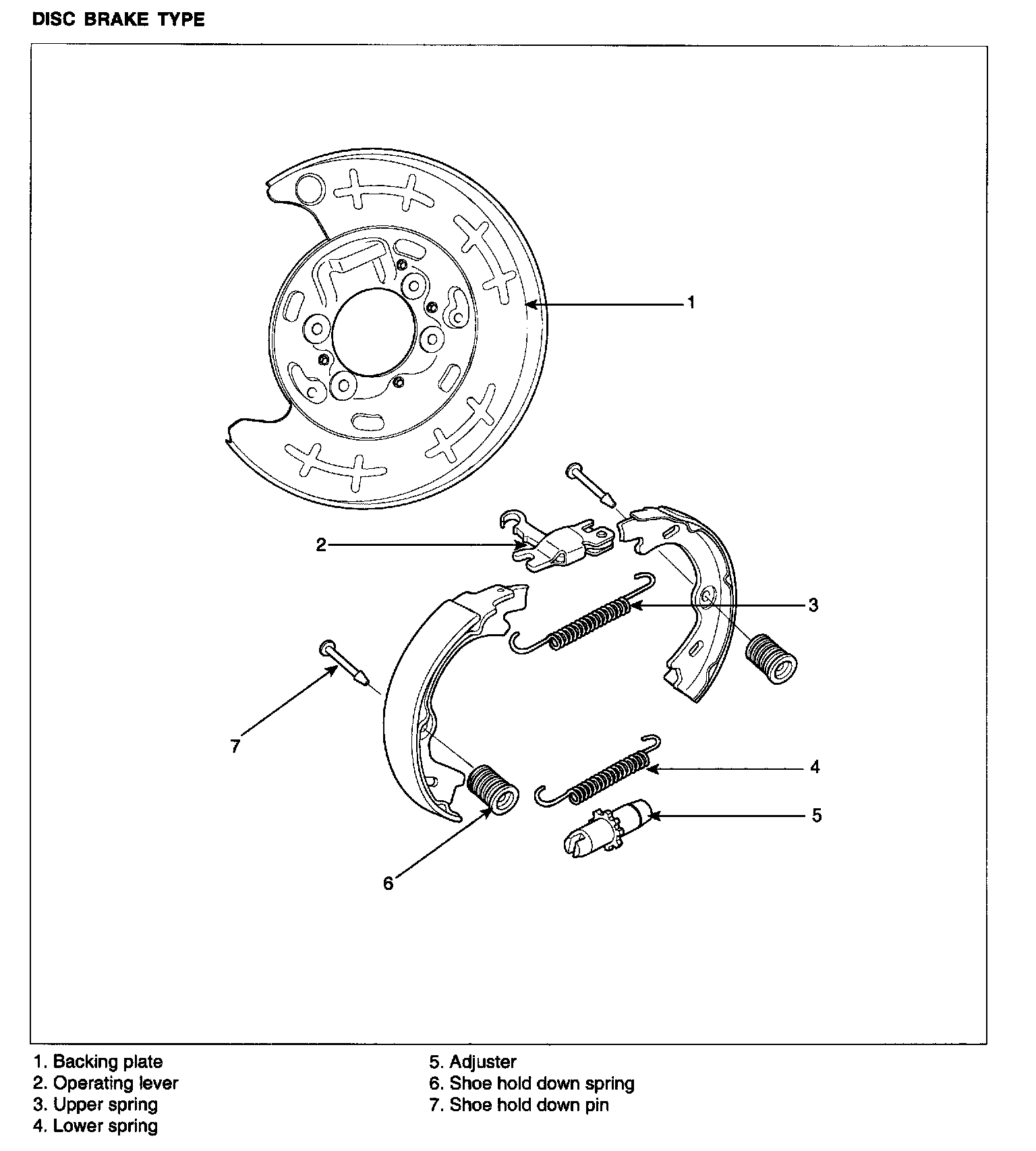 DISC BRAKE TYPE

1

2

3

7

4

5

6

1. Backing plate
2. Operating lever
3. Upper spring
4. Lower spring

5. Adjuster
6. Shoe hold down spring
7. Shoe hold down pin