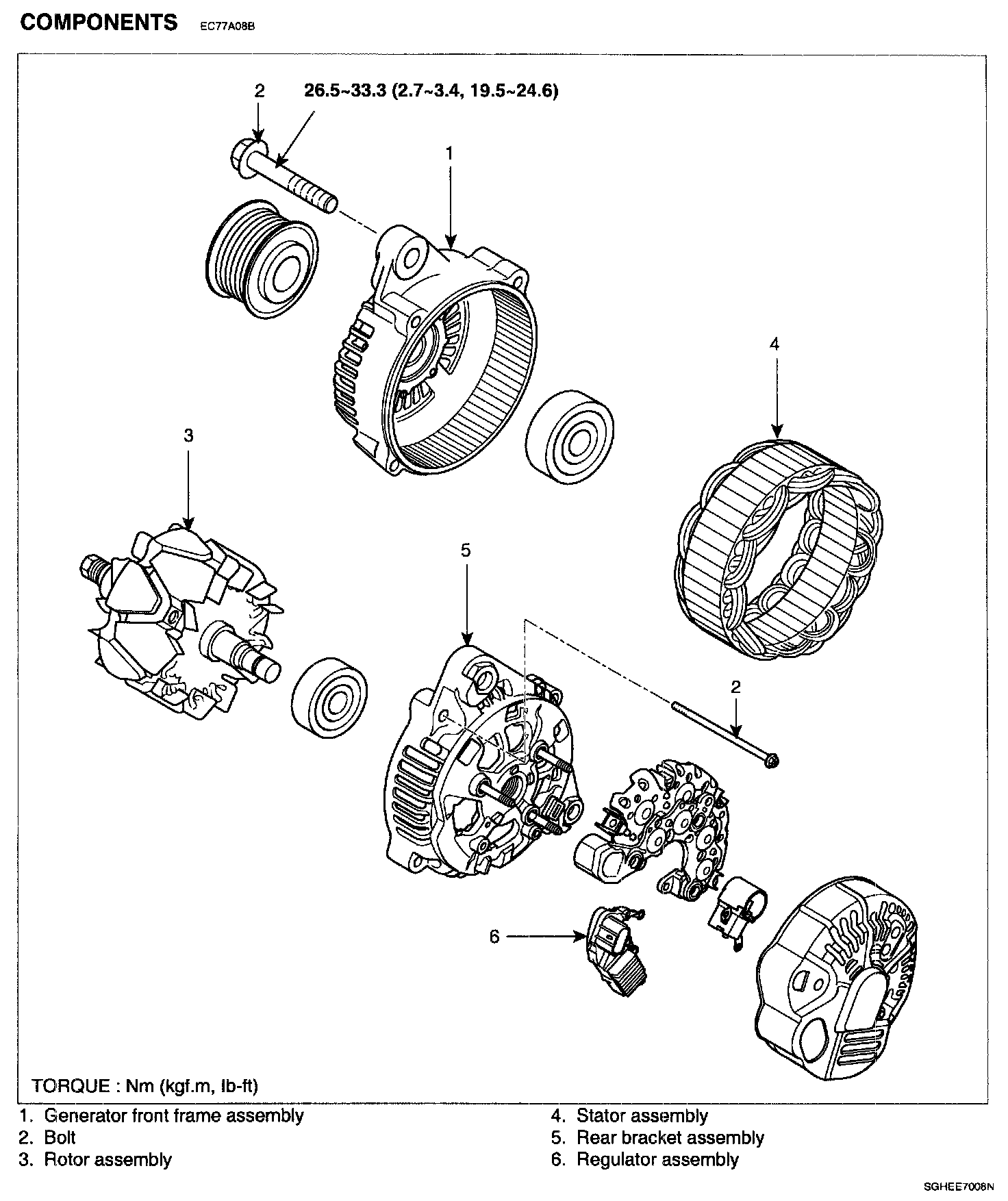 COMPONENTS EC77A08B

2 26.5~33.3 (2.7~3.4, 19.5~24.6)

1

4

3

5

2

6

TORQUE : Nm (kgf.m, lb-ft)

1. Generator front frame assembly
2. Bolt
3. Rotor assembly

4. Stator assembly
5. Rear bracket assembly
6. Regulator assembly

SGHEE7008N