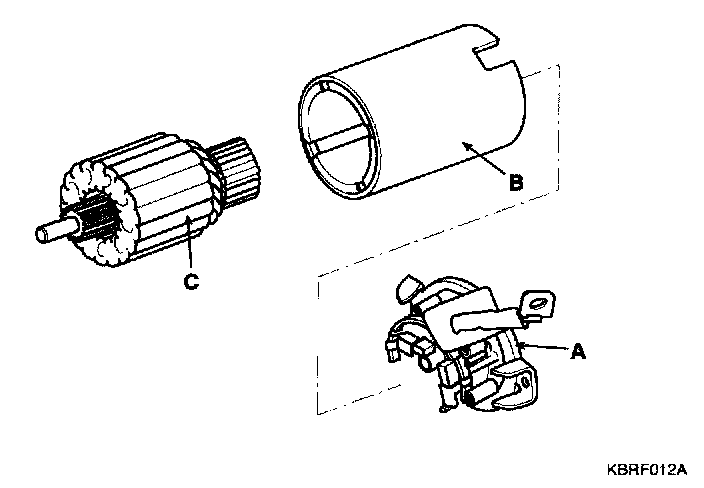 B

C

A

KBRF012A