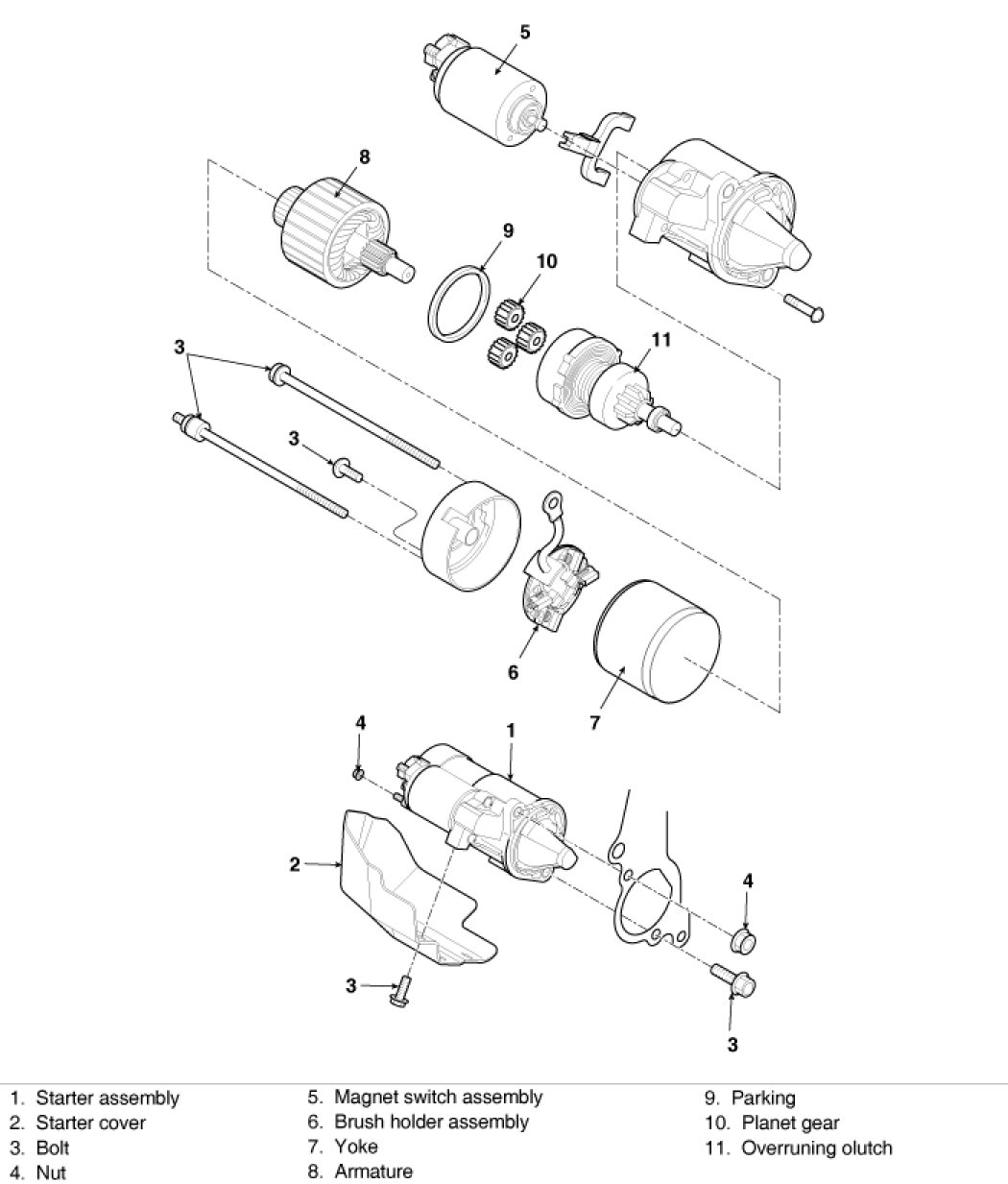 5
8
9
10
11
3
3
6
7
4
1
2
4
3
3

1. Starter assembly
2. Starter cover
3. Bolt
4. Nut

5. Magnet switch assembly
6. Brush holder assembly
7. Yoke
8. Armature

9. Parking
10. Planet gear
11. Overruning olutch