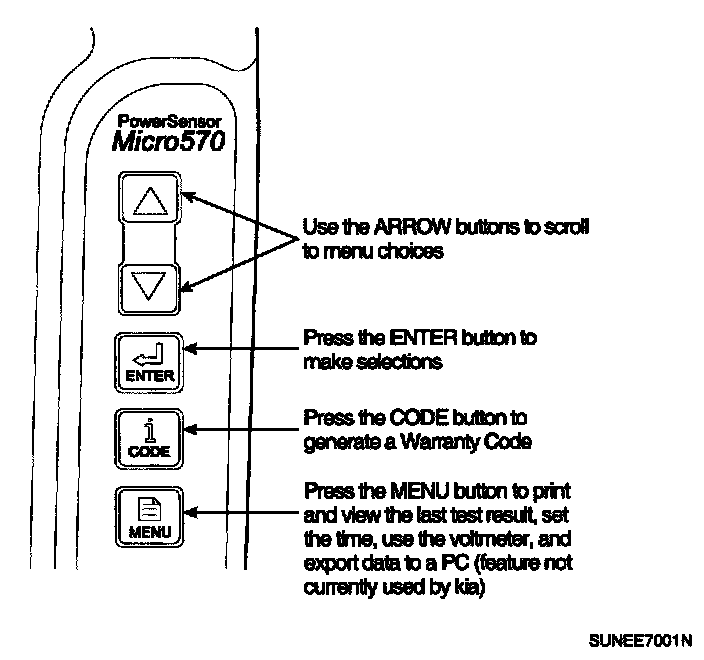 PowerSensor
Micro570

ENTER

CODE

MENU

Use the ARROW buttons to scroll to menu choices

Press the ENTER button to make selections

Press the CODE button to generate a Warranty Code

Press the MENU button to print and view the last test result, set the time, use the voltmeter, and export data to a PC (feature not currently used by kia)

SUNEE7001N