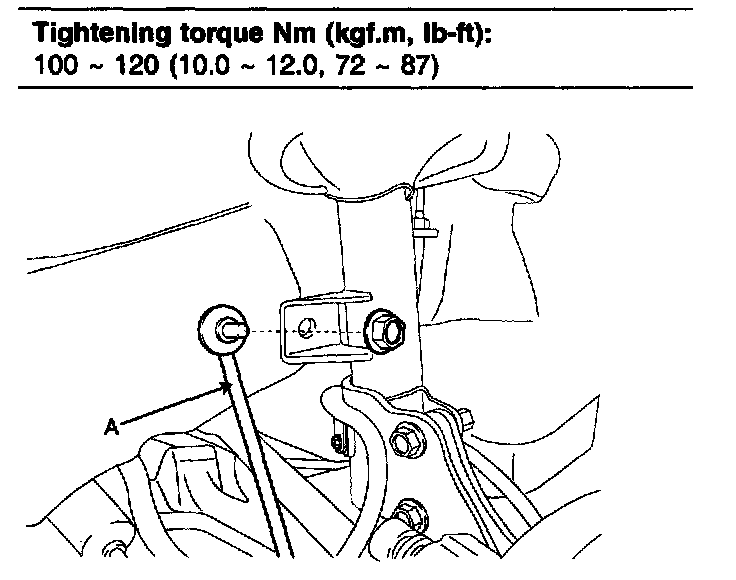 Tightening torque Nm (kgf.m, lb-ft):
100 ~ 120 (10.0 ~ 12.0, 72 ~ 87)

A