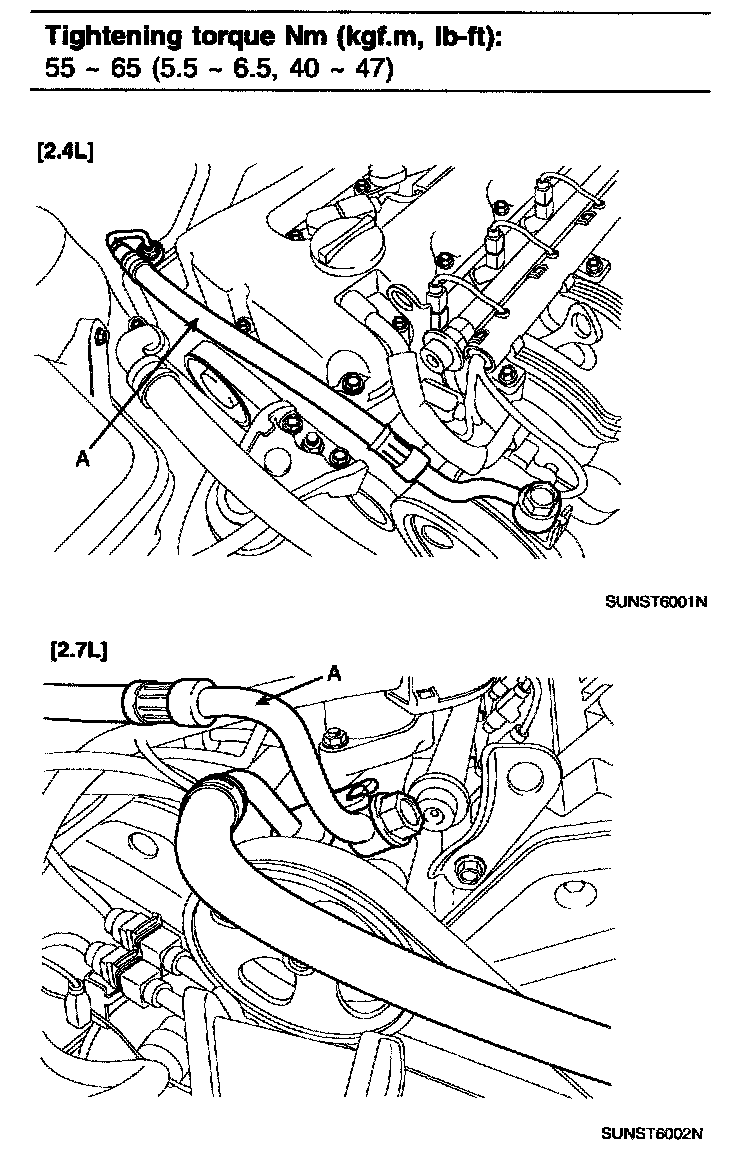 Tightening torque Nm (kgf.m, lb-ft):
55 ~ 65 (5.5 ~ 6.5, 40 ~ 47)

[2.4L]

A

SUNST6001N

[2.7L]

A

SUNST6002N