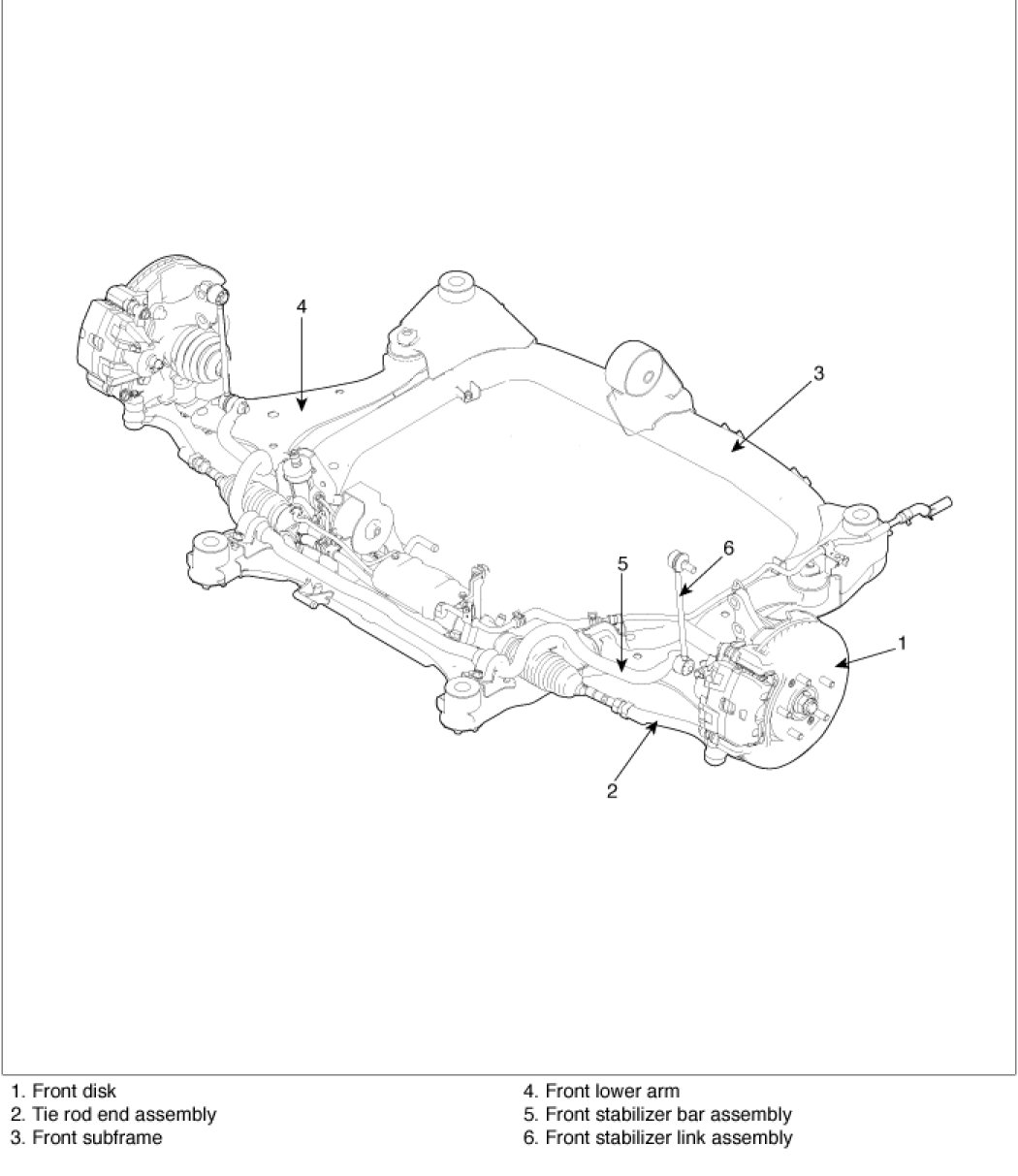 4

3

6

5

1

2

1. Front disk
2. Tie rod end assembly
3. Front subframe

4. Front lower arm
5. Front stabilizer bar assembly
6. Front stabilizer link assembly