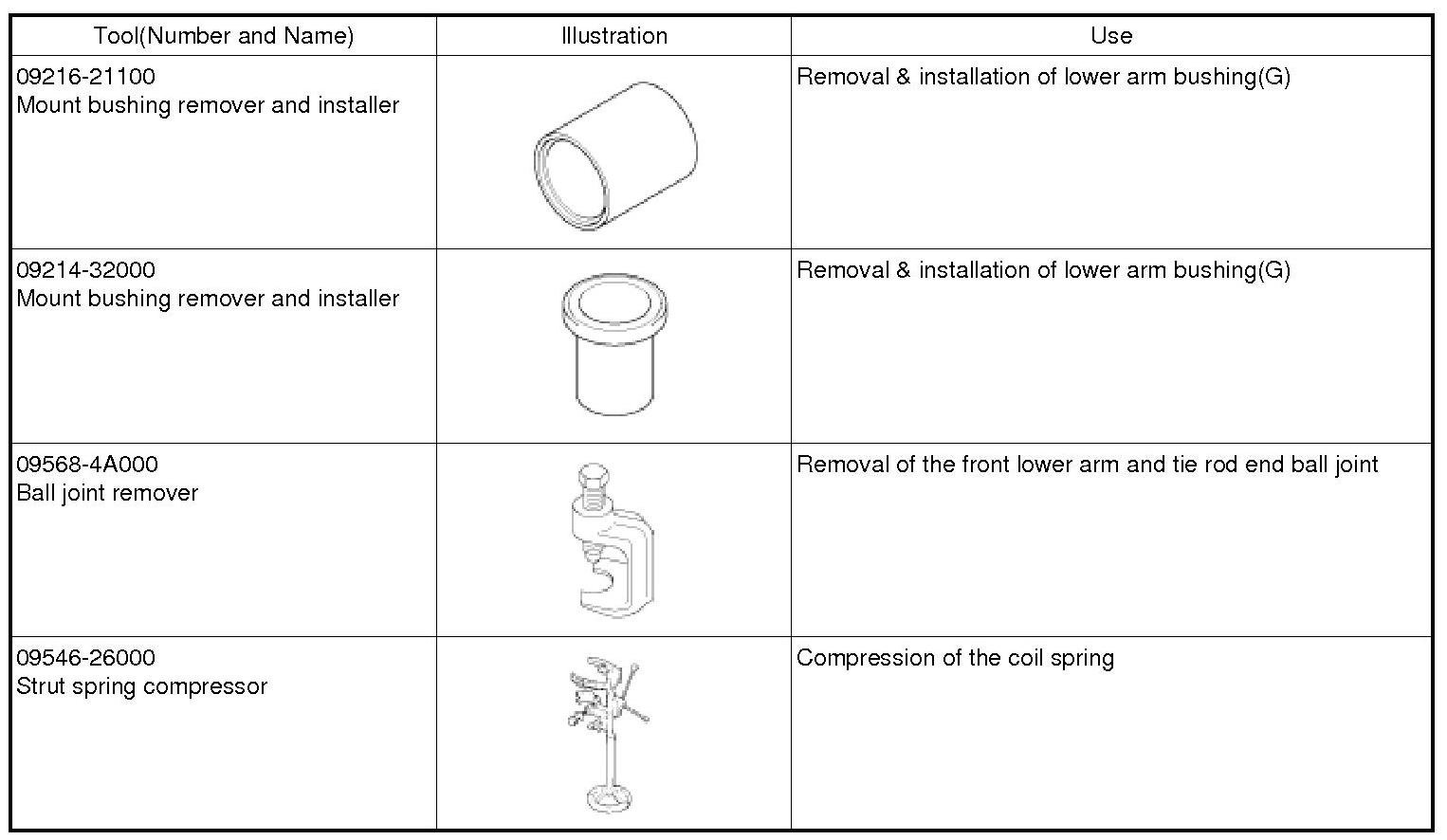 | Tool(Number and Name) | Illustration | Use |
|---|---|---|
| 09216-21100 Mount bushing remover and installer | | Removal & installation of lower arm bushing(G) |
| 09214-32000 Mount bushing remover and installer | | Removal & installation of lower arm bushing(G) |
| 09568-4A000 Ball joint remover | | Removal of the front lower arm and tie rod end ball joint |
| 09546-26000 Strut spring compressor | | Compression of the coil spring |