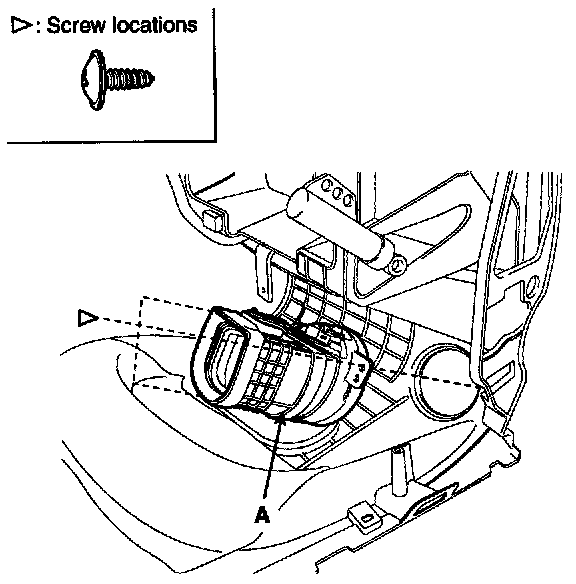 ▷: Screw locations

▷

A