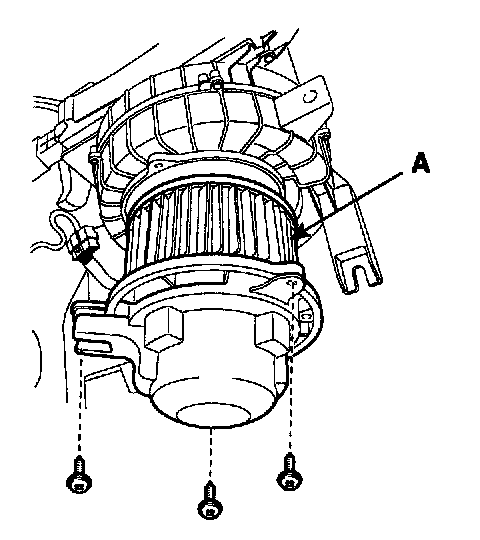 A