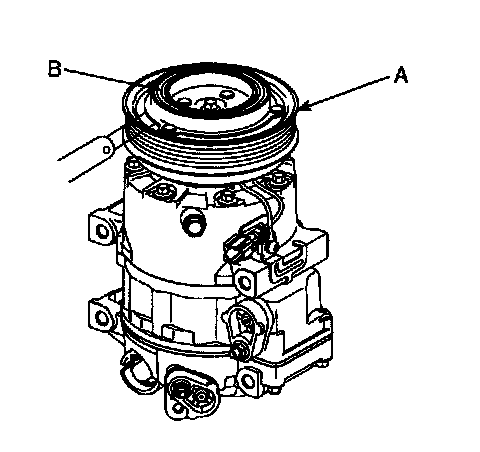 B
A