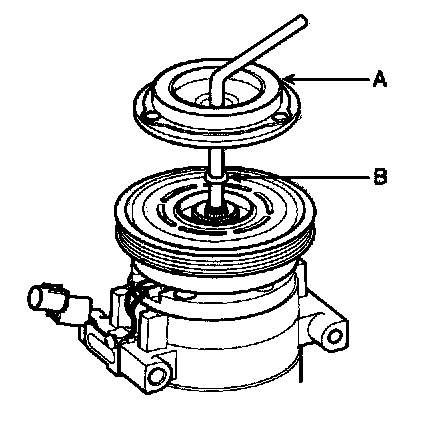 A
B