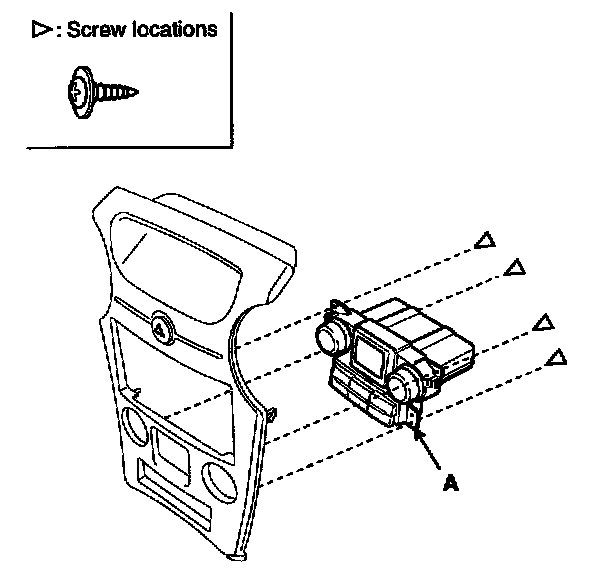 ▷: Screw locations

A