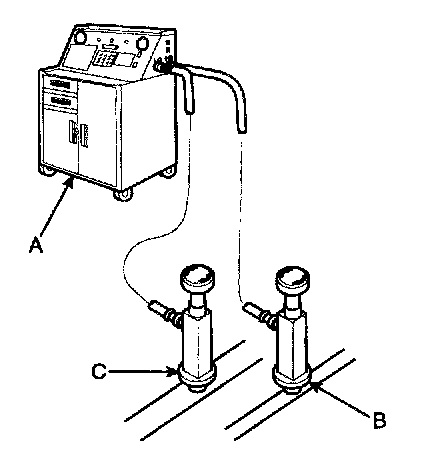 A

C

B