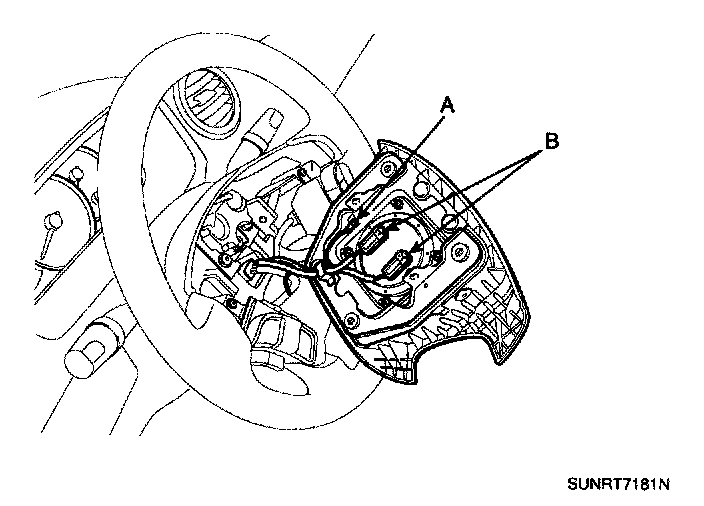 A
B
SUNRT7181N