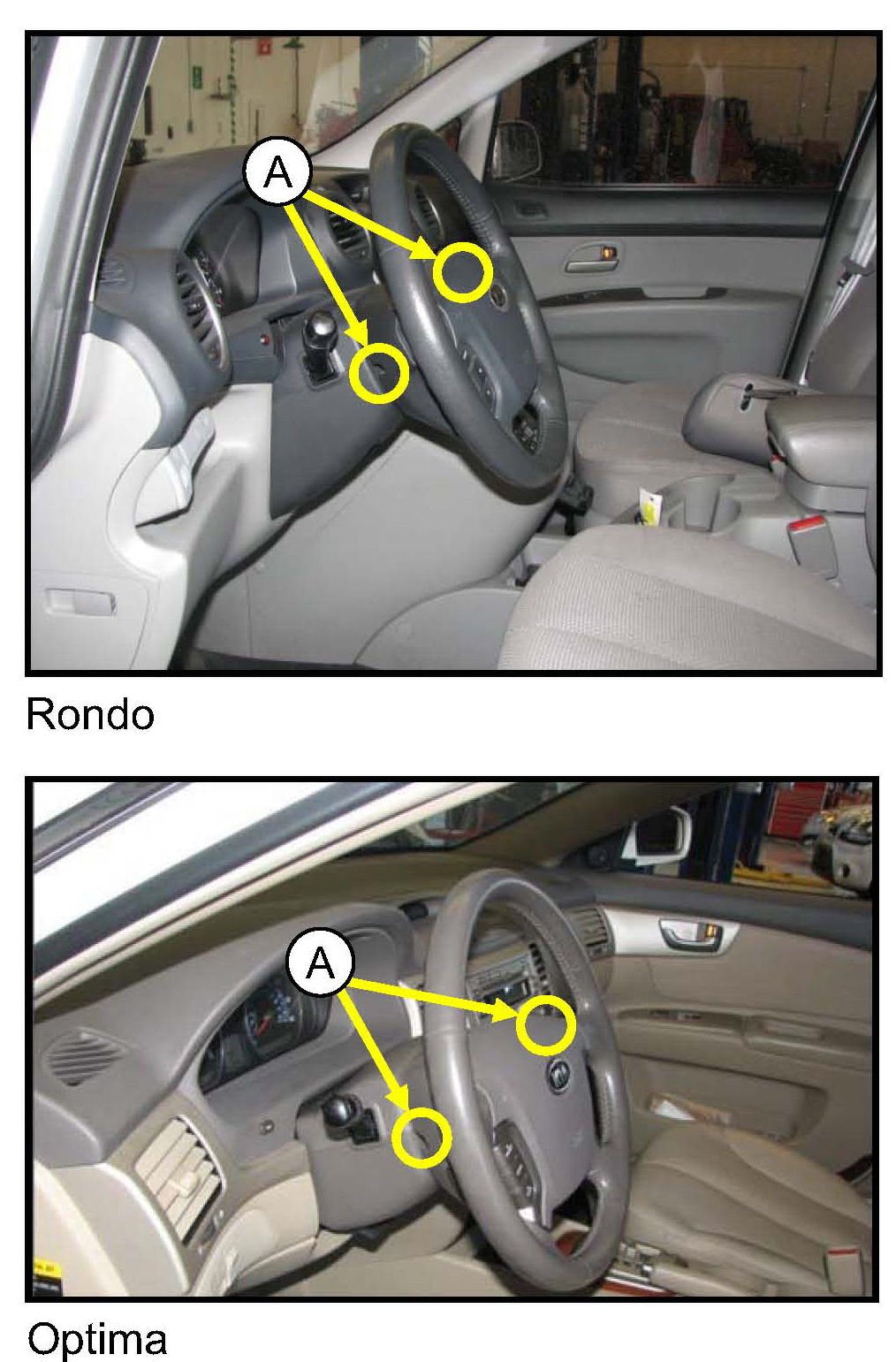 A

Rondo

A

Optima