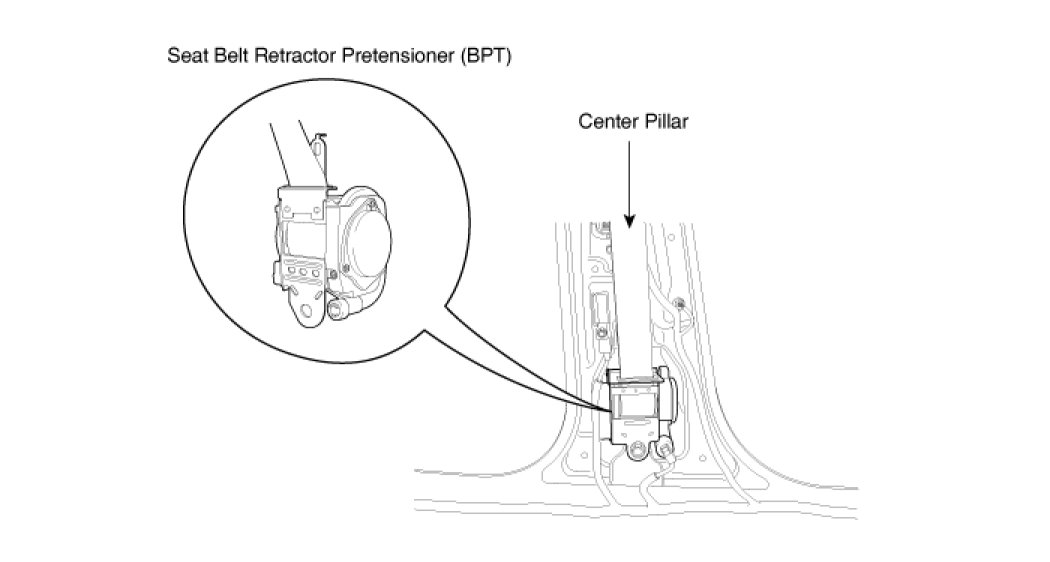 Seat Belt Retractor Pretensioner (BPT)

Center Pillar