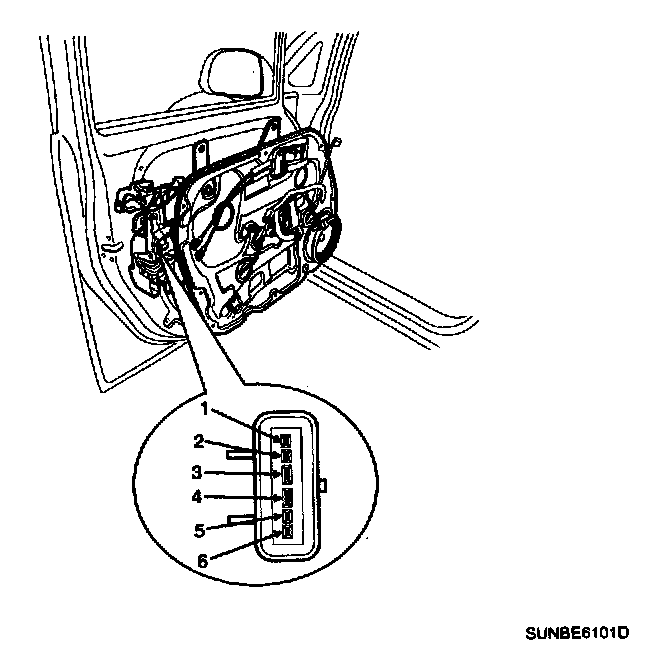 1
2
3
4
5
6

SUNBE6101D