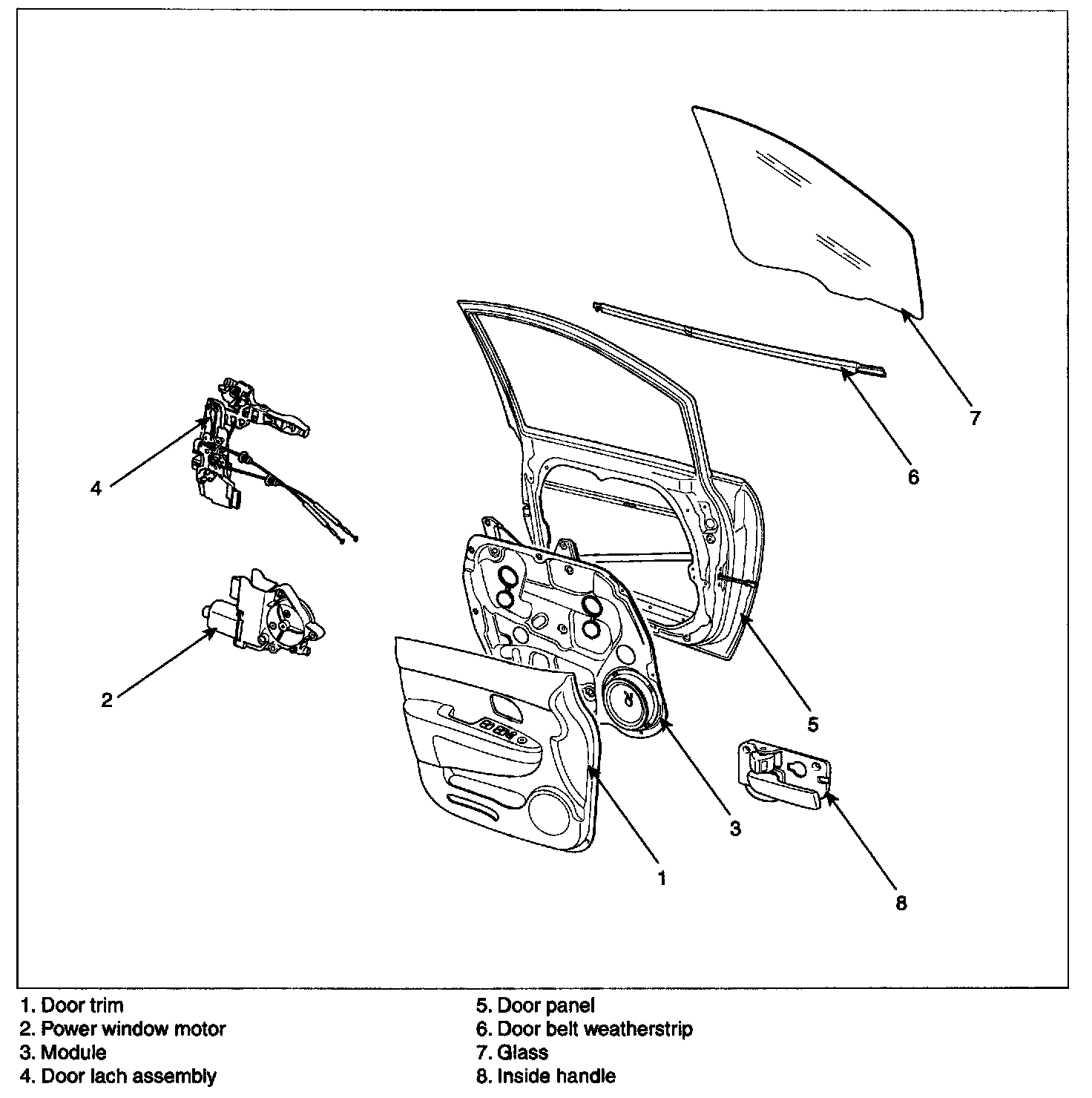 7

6

4

5

2

3

1

8

1. Door trim
2. Power window motor
3. Module
4. Door lach assembly

5. Door panel
6. Door belt weatherstrip
7. Glass
8. Inside handle