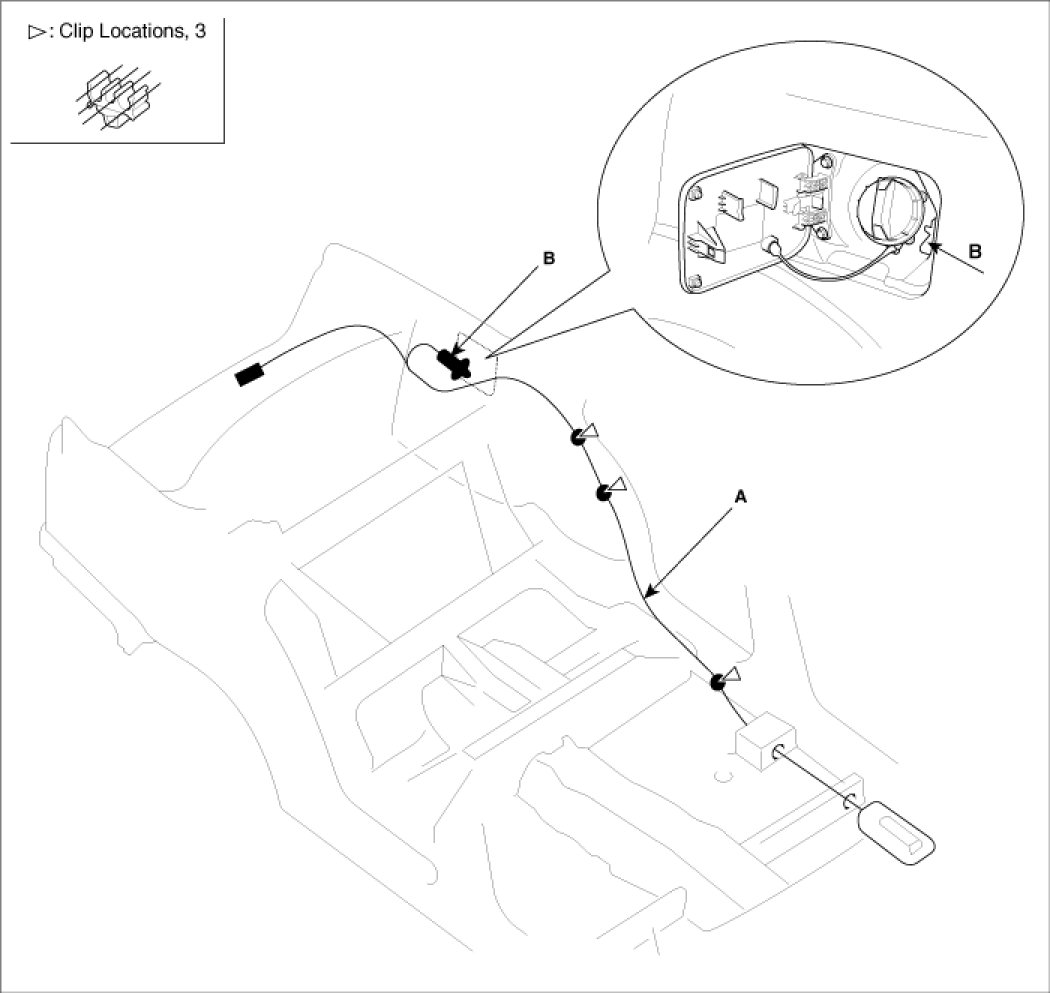 ▷: Clip Locations, 3

B

B

A