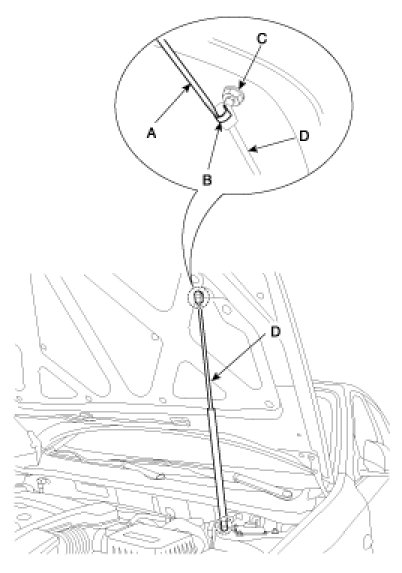 C
A
D
B
D