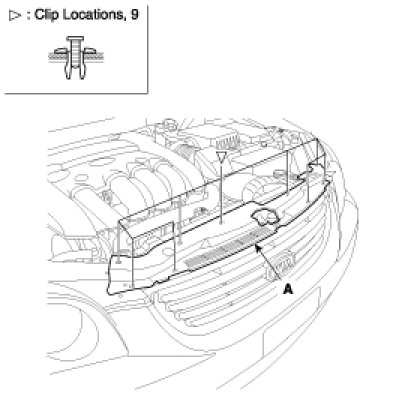 ▷ : Clip Locations, 9

A