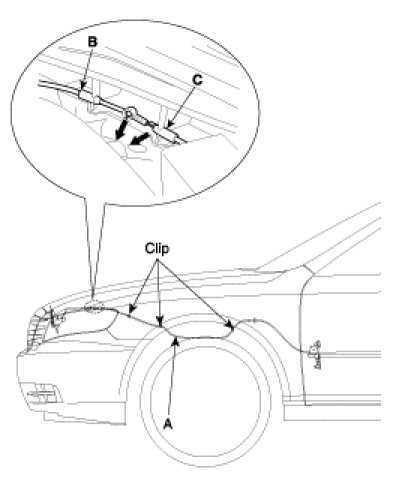 B
C
Clip
A