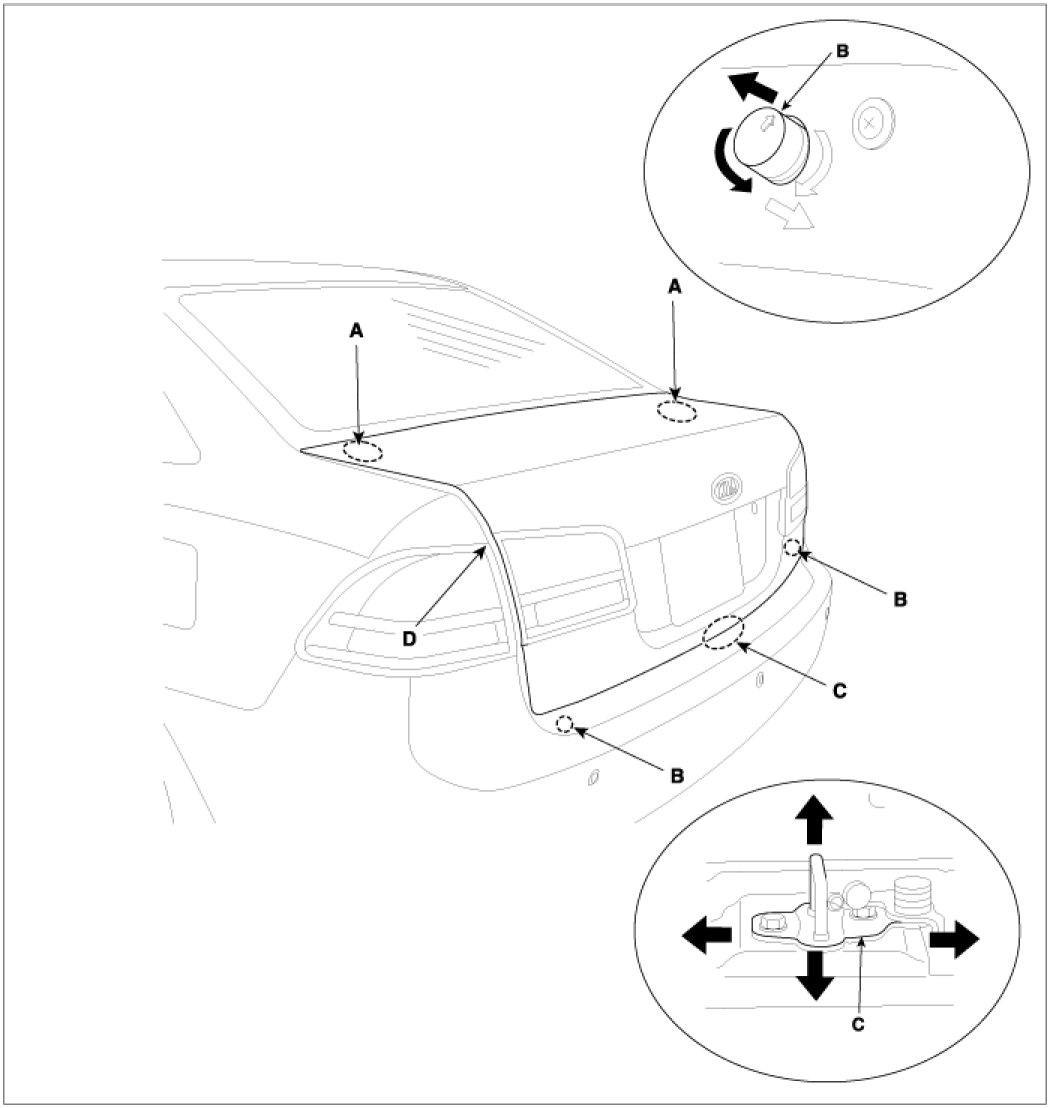 B
A
A
B
D
C
B
C