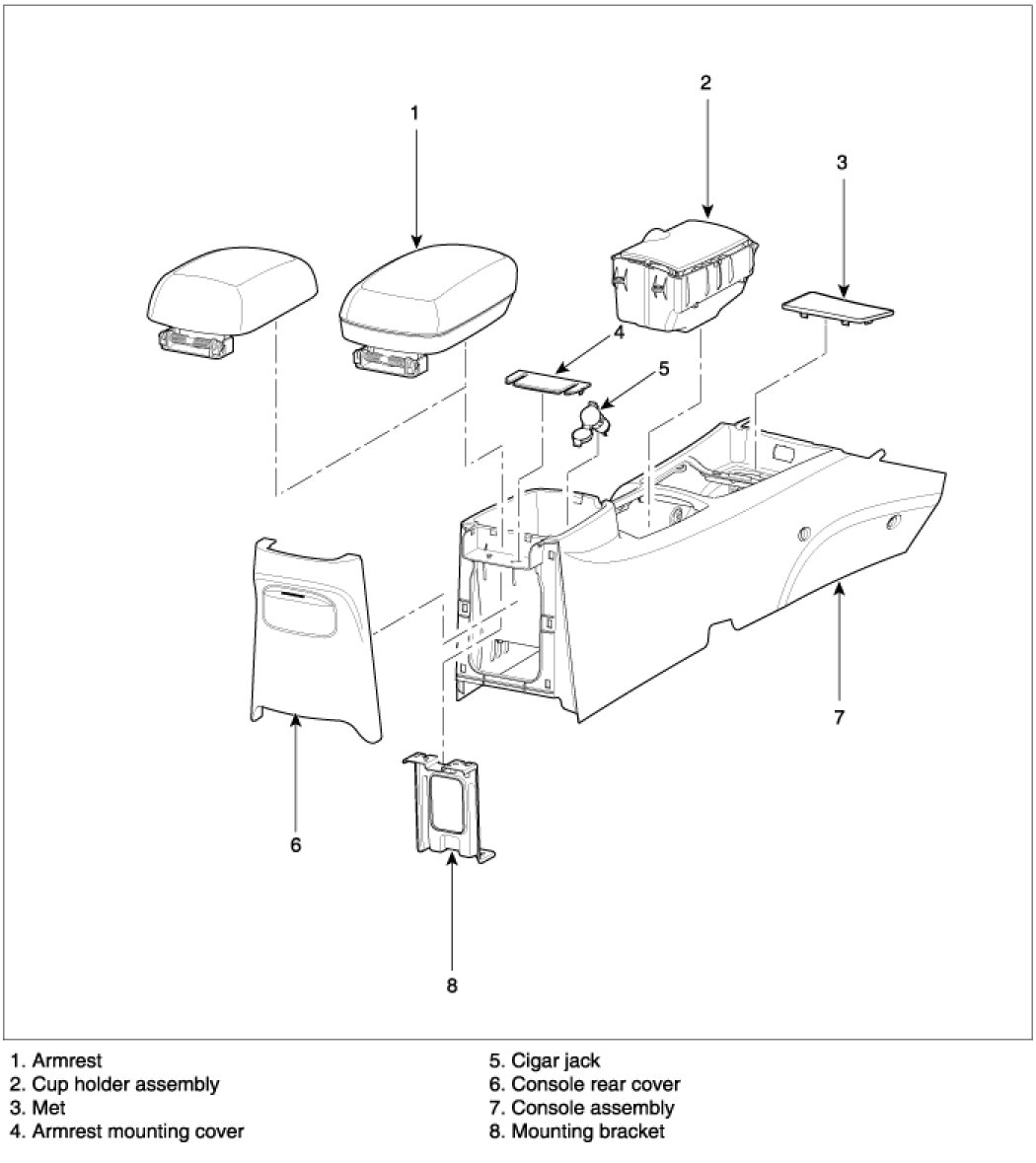 1

2

3

4

5

6

7

8

1. Armrest
2. Cup holder assembly
3. Met
4. Armrest mounting cover

5. Cigar jack
6. Console rear cover
7. Console assembly
8. Mounting bracket