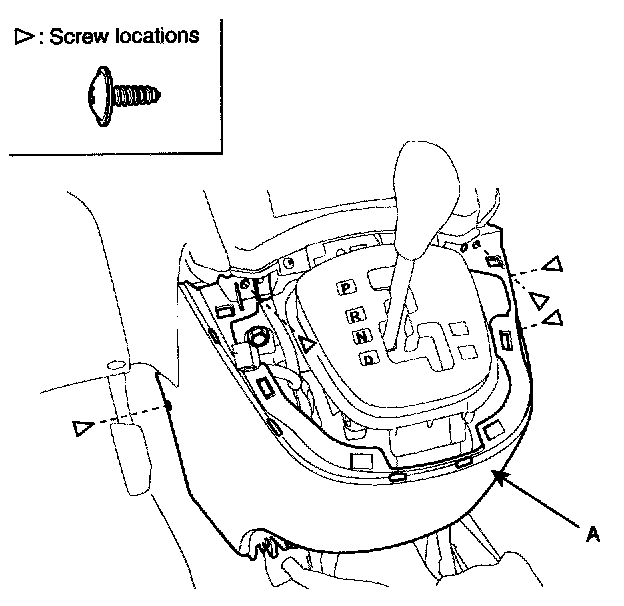 ▷: Screw locations

P
R
N
D

A