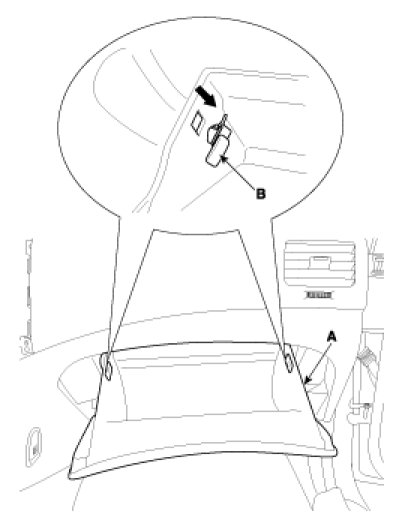 B

A