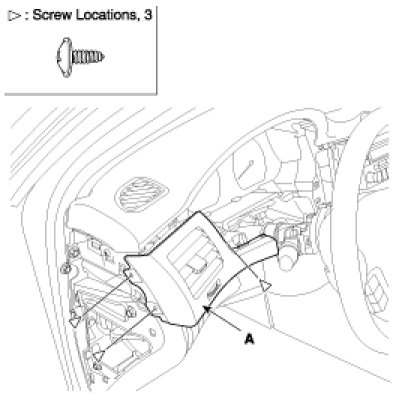 ▷ : Screw Locations, 3

A