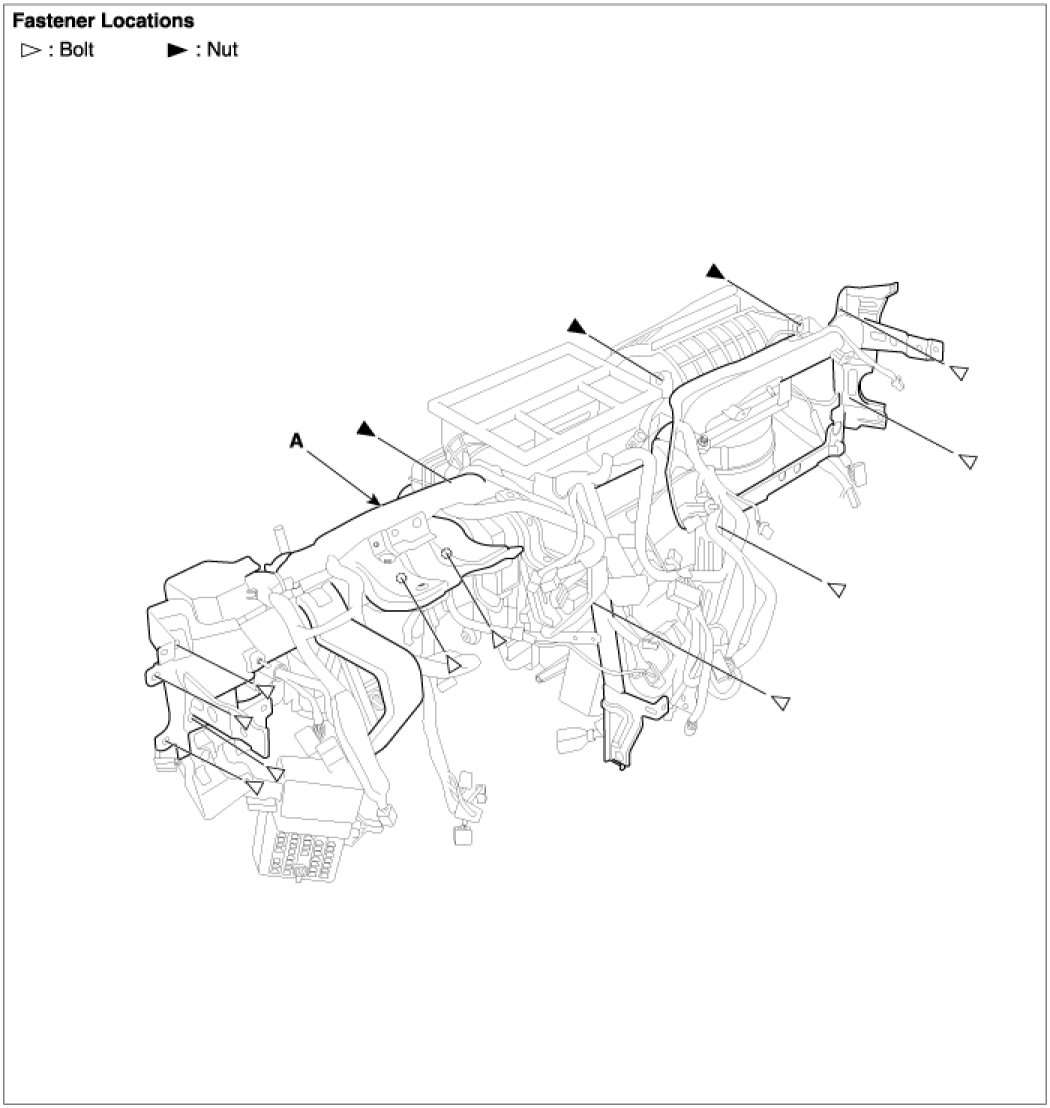 Fastener Locations
▷ : Bolt ▶ : Nut

A