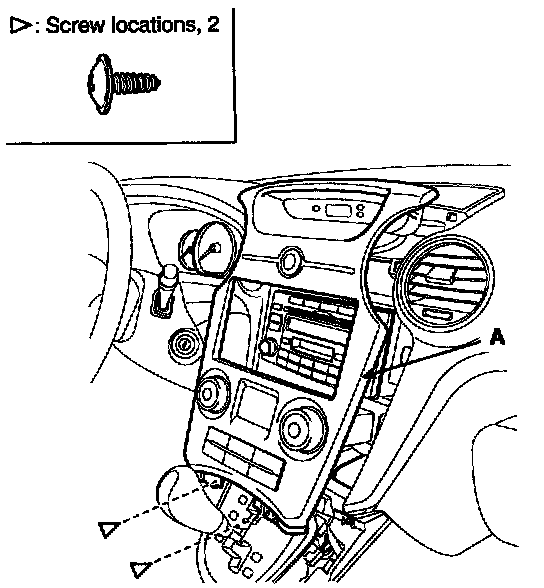 ▷: Screw locations, 2

A