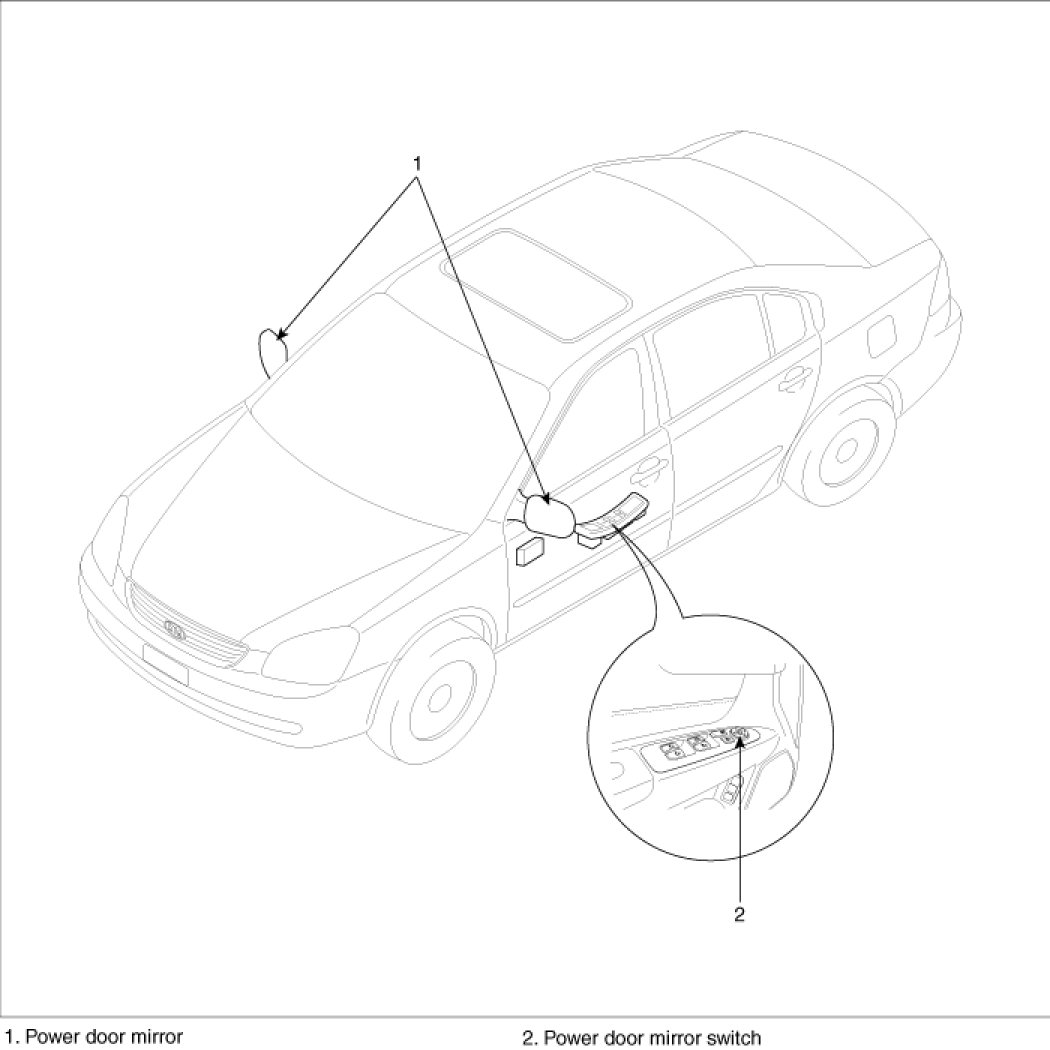 1

2

1. Power door mirror

2. Power door mirror switch