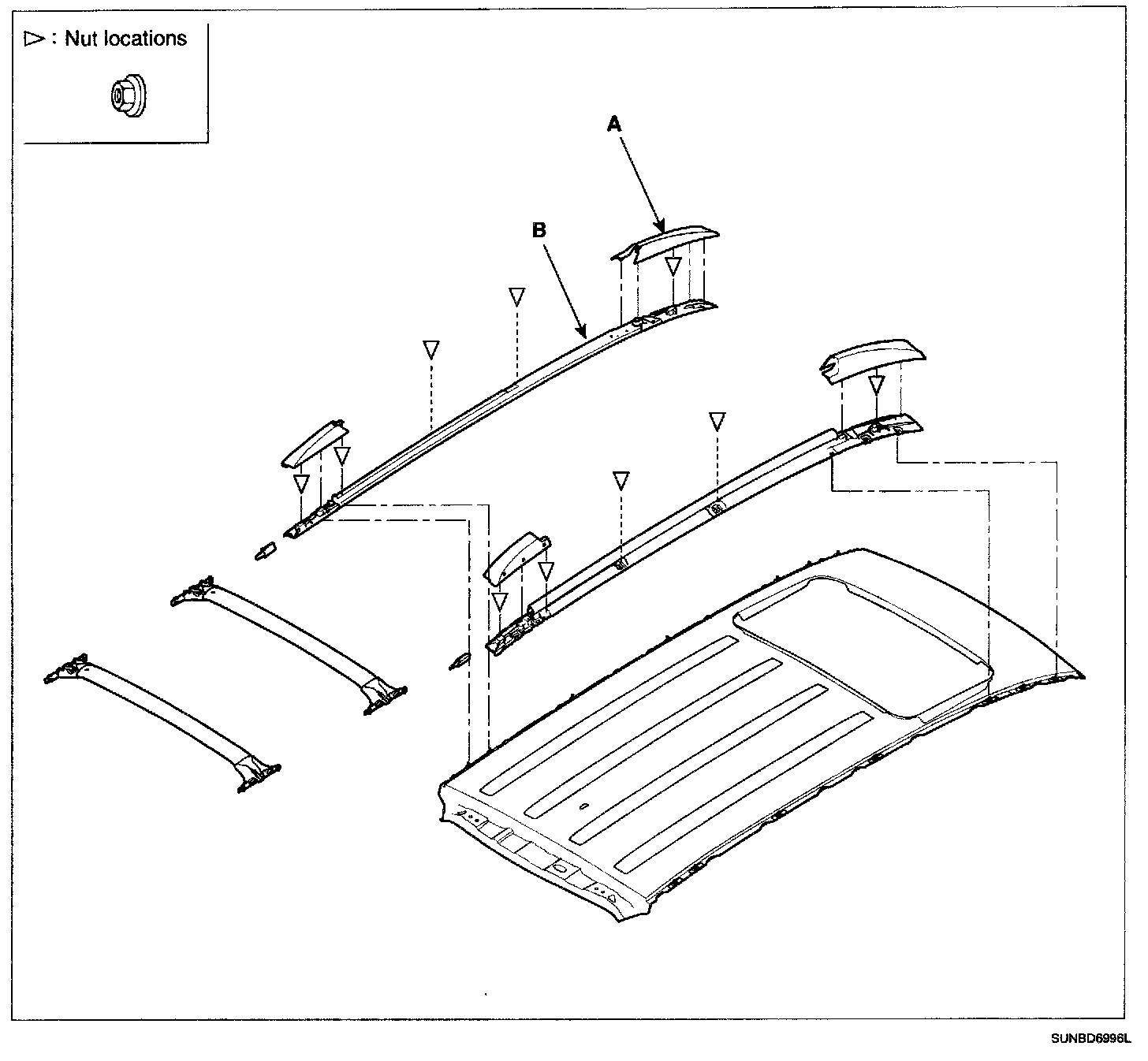 ▷ : Nut locations

A

B

SUNBD6996L