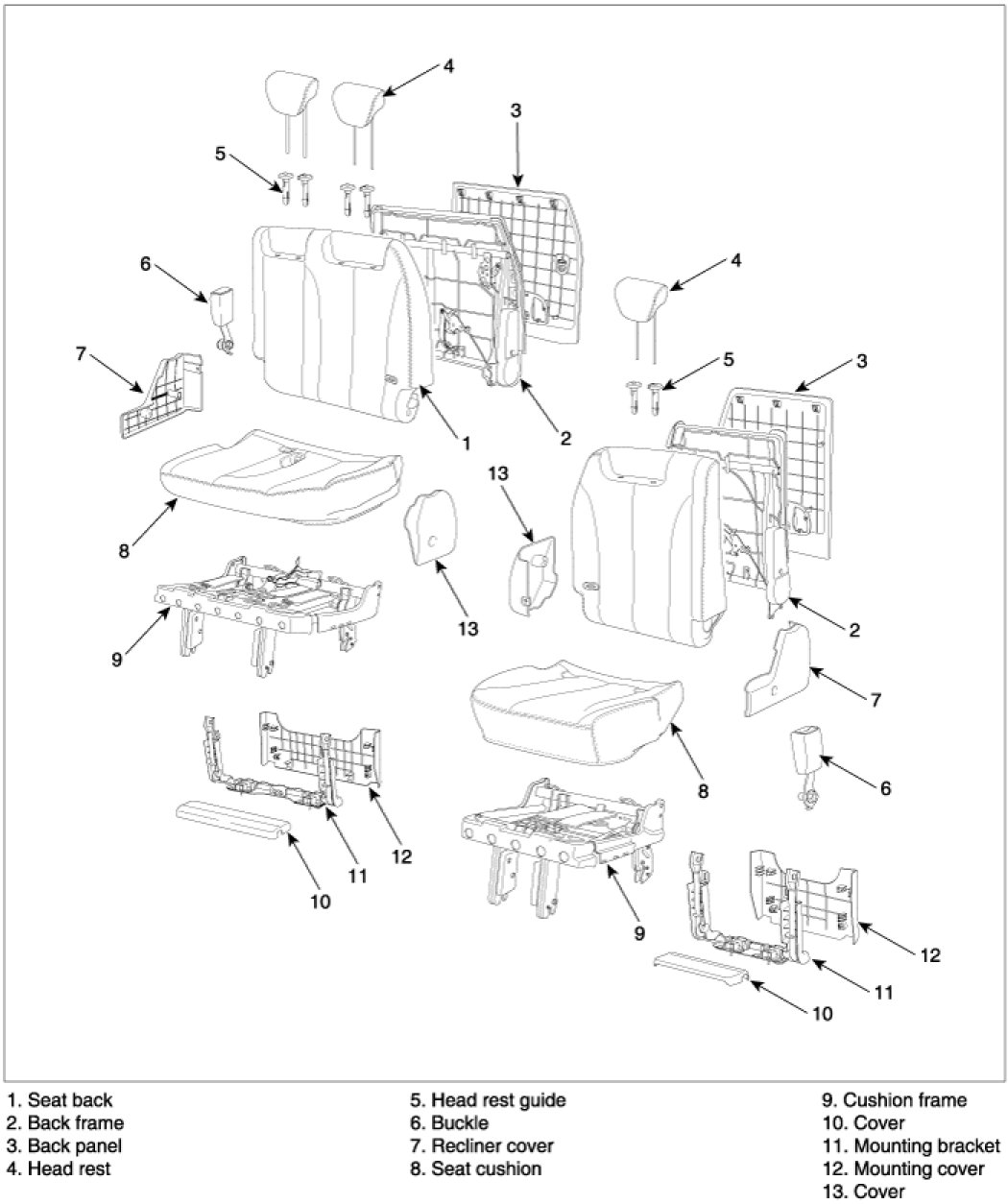 4
3
5
6
4
7
5
3
1
2
13
8
13
2
9
7
8
6
12
11
10
9
12
11
10

1. Seat back
2. Back frame
3. Back panel
4. Head rest

5. Head rest guide
6. Buckle
7. Recliner cover
8. Seat cushion

9. Cushion frame
10. Cover
11. Mounting bracket
12. Mounting cover
13. Cover