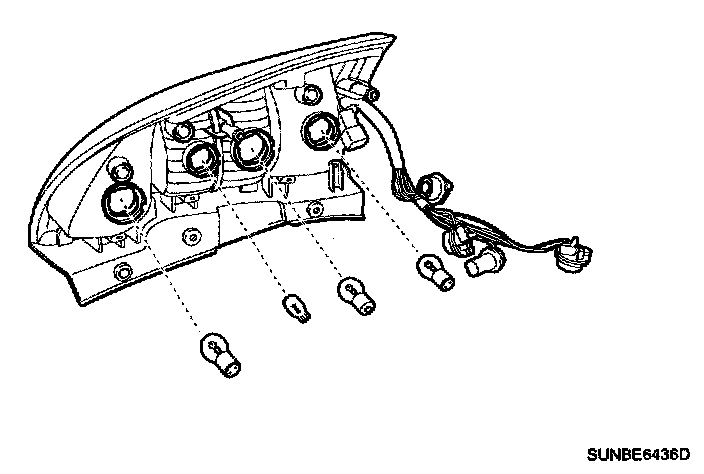 SUNBE6436D