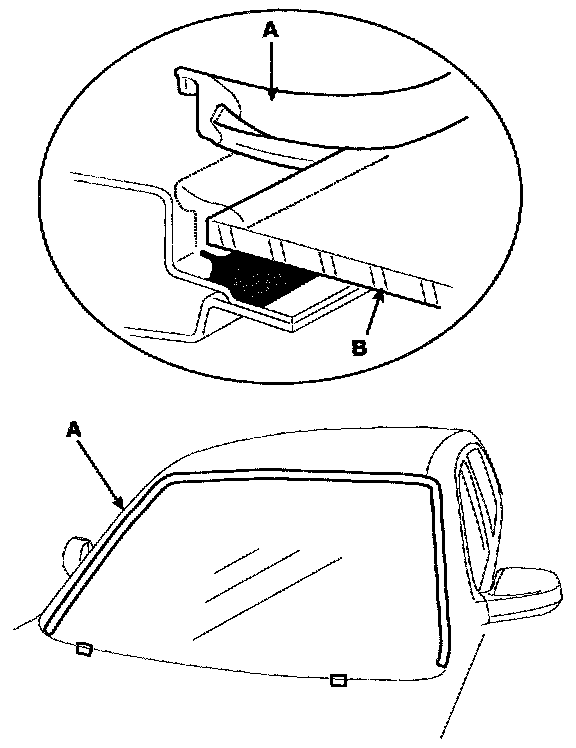 A

B

A