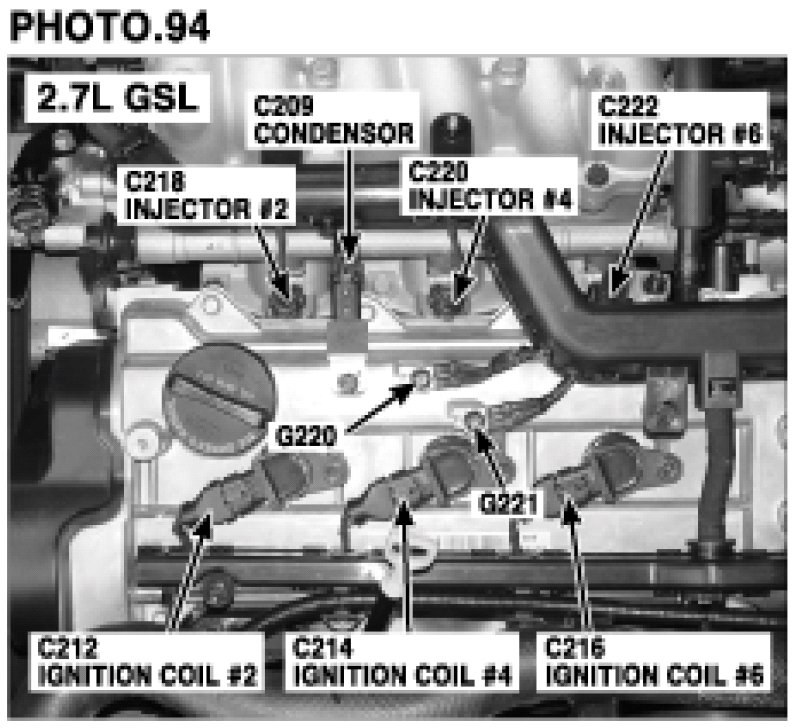 PHOTO.94

2.7L GSL

C209
CONDENSOR

C222
INJECTOR #6

C218
INJECTOR #2

C220
INJECTOR #4

G220

G221

C212
IGNITION COIL #2

C214
IGNITION COIL #4

C216
IGNITION COIL #6