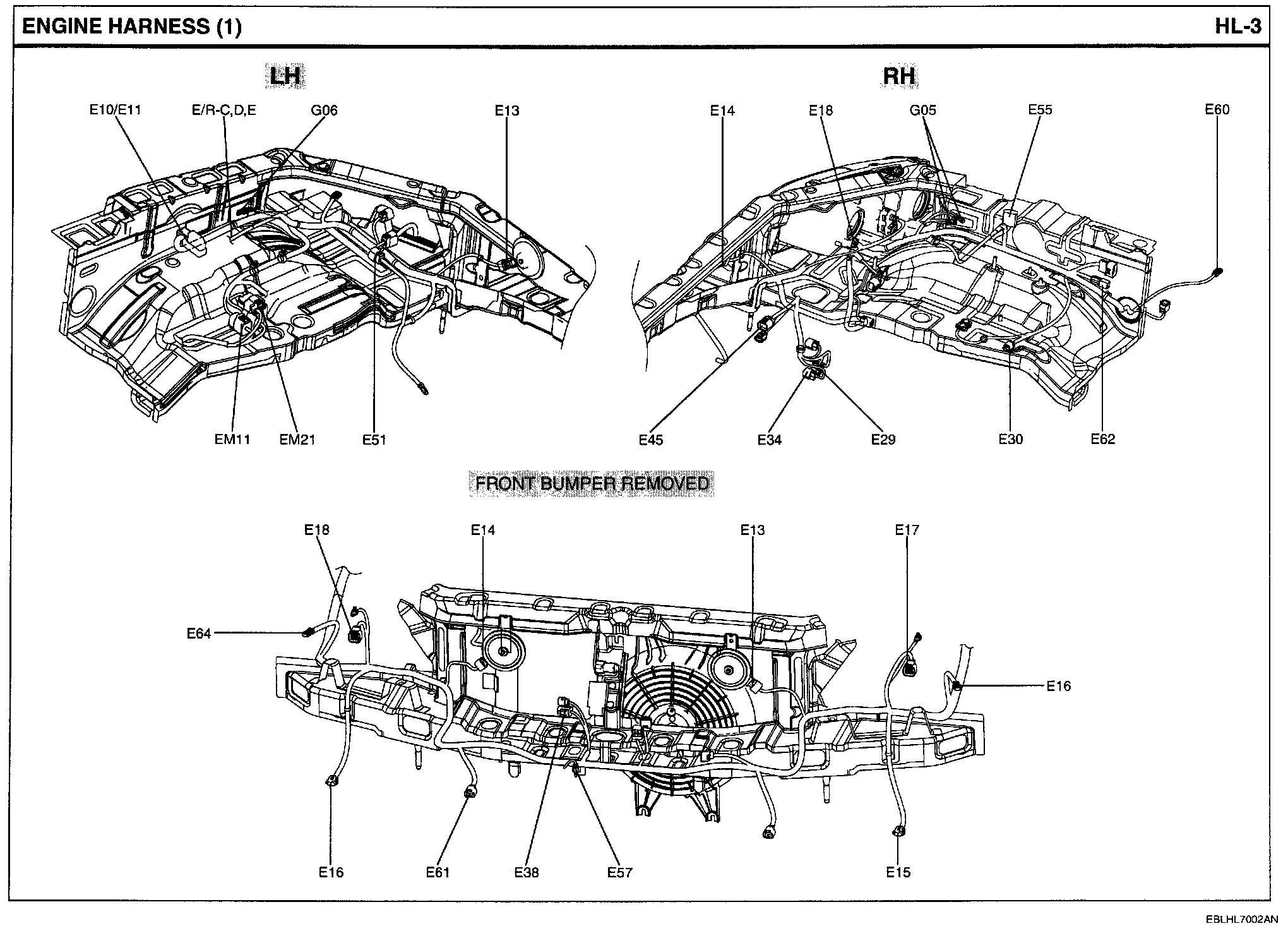 ENGINE HARNESS (1)

HL-3

LH

E10/E11

E/R-C,D,E

G06

E13

EM11

EM21

E51

RH

E14

E18

G05

E55

E60

E45

E34

E29

E30

E62

FRONT BUMPER REMOVED

E18

E14

E13

E17

E64

E16

E16

E61

E38

E57

E15

EBLHL7002AN