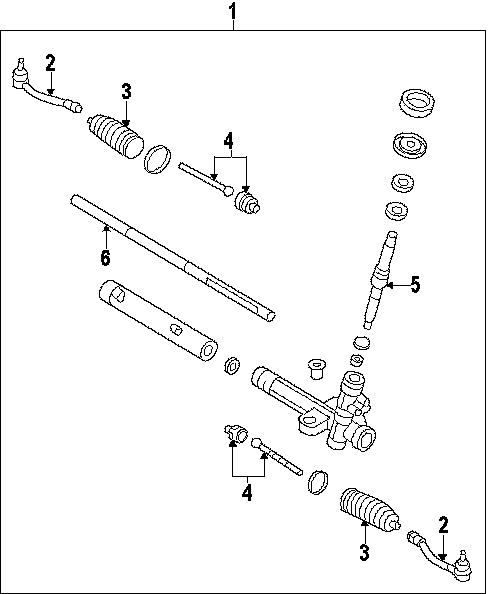 1
2
3
4
6
5
4
3
2