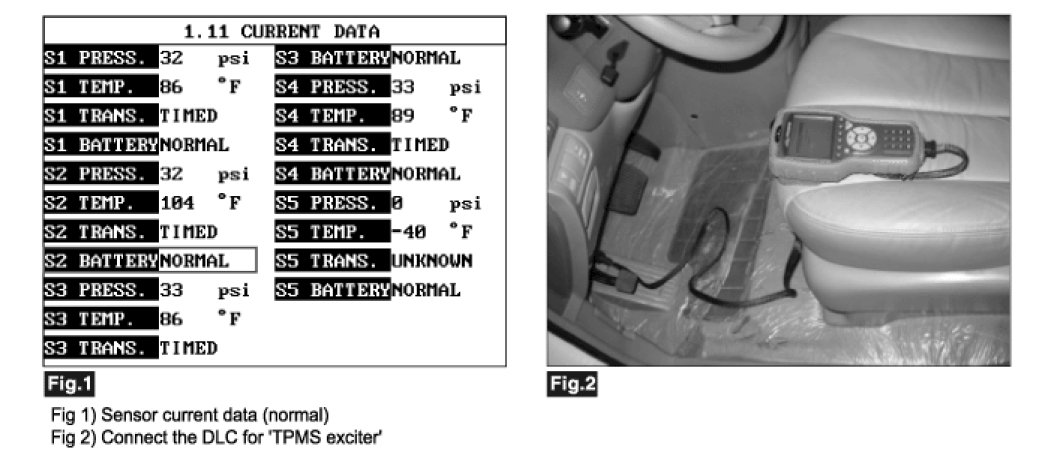 1.11 CURRENT DATA

S1 PRESS. 32 psi
S1 TEMP. 86 °F
S1 TRANS. TIMED
S1 BATTERY NORMAL
S2 PRESS. 32 psi
S2 TEMP. 104 °F
S2 TRANS. TIMED
S2 BATTERY NORMAL
S3 PRESS. 33 psi
S3 TEMP. 86 °F
S3 TRANS. TIMED

S3 BATTERY NORMAL
S4 PRESS. 33 psi
S4 TEMP. 89 °F
S4 TRANS. TIMED
S4 BATTERY NORMAL
S5 PRESS. 0 psi
S5 TEMP. -40 °F
S5 TRANS. UNKNOWN
S5 BATTERY NORMAL

Fig.1

Fig.2

Fig 1) Sensor current data (normal)
Fig 2) Connect the DLC for 'TPMS exciter'