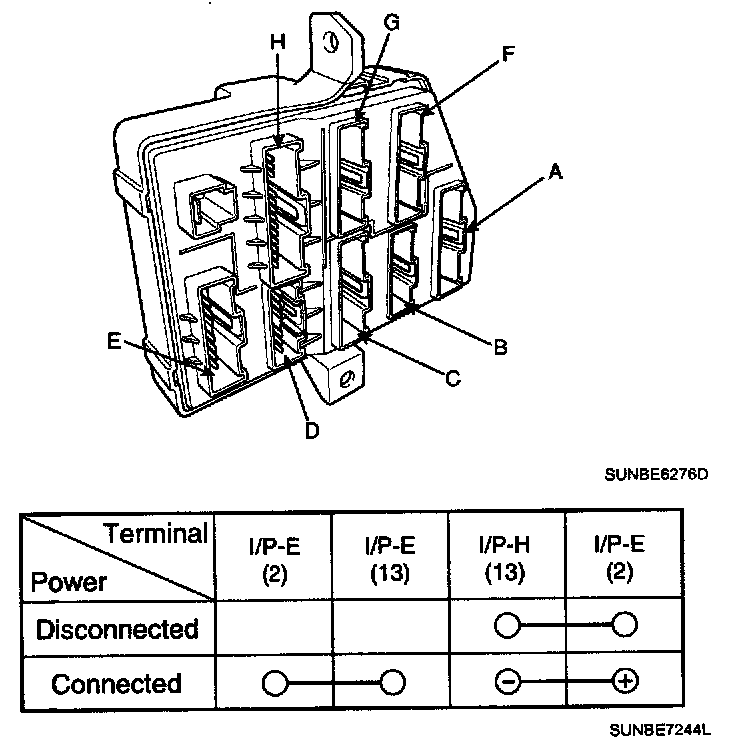 H
G
F
A
B
C
D
E

SUNBE6276D

| Terminal / Power | I/P-E (2) | I/P-E (13) | I/P-H (13) | I/P-E (2) |
|---|---|---|---|---|
| Disconnected | | | ○ | ○ |
| Connected | ○ | ○ | ⊖ | ⊕ |

SUNBE7244L