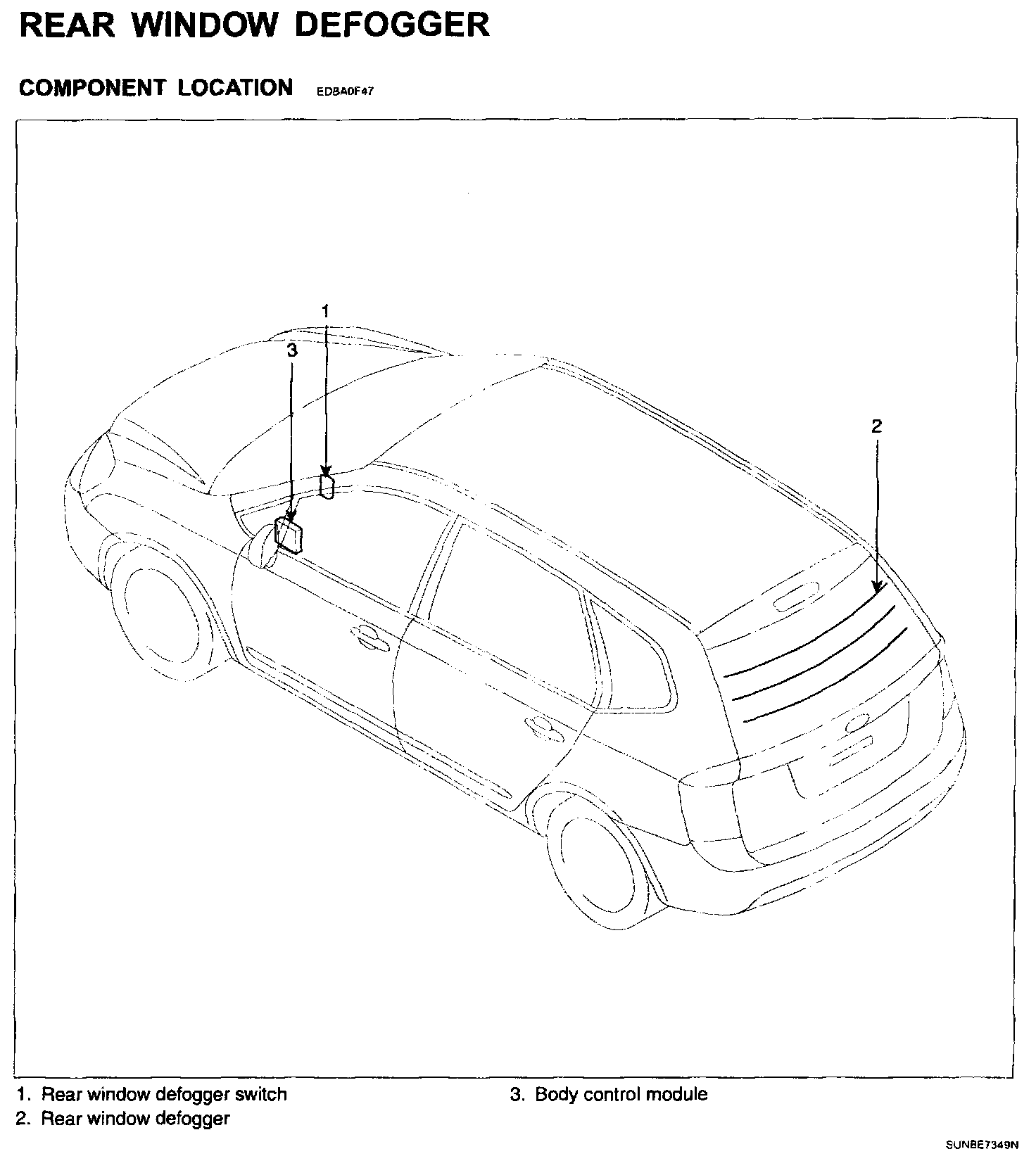 REAR WINDOW DEFOGGER

COMPONENT LOCATION EDBA0F47

1

3

2

1. Rear window defogger switch

2. Rear window defogger

3. Body control module

SUNBE7349N