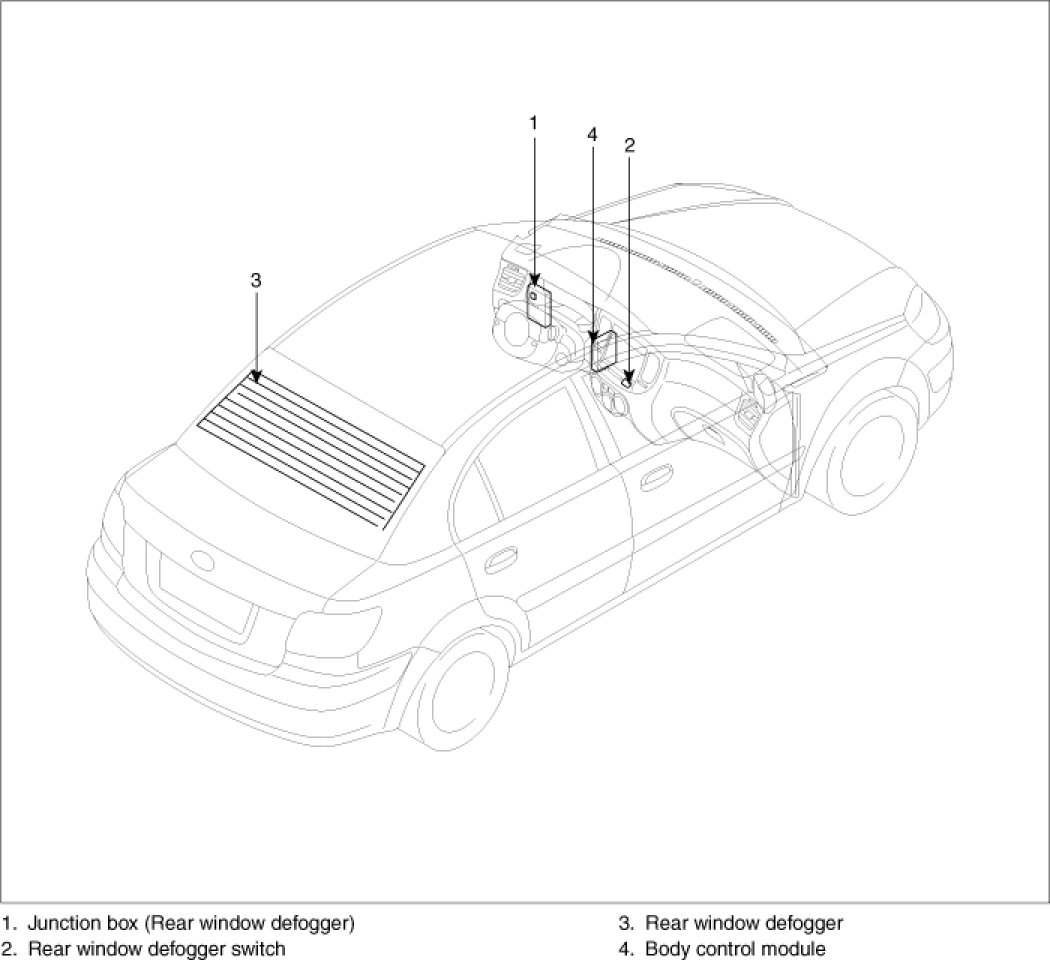 1
4
2
3

1. Junction box (Rear window defogger)
2. Rear window defogger switch

3. Rear window defogger
4. Body control module