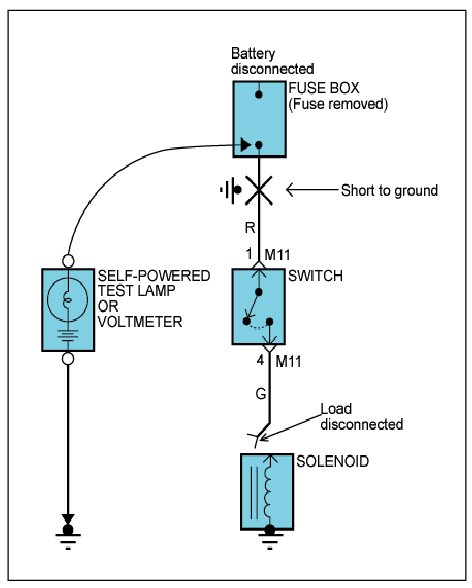 Battery disconnected

FUSE BOX
(Fuse removed)

Short to ground

R

1 M11

SWITCH

SELF-POWERED
TEST LAMP
OR
VOLTMETER

4 M11

G

Load disconnected

SOLENOID